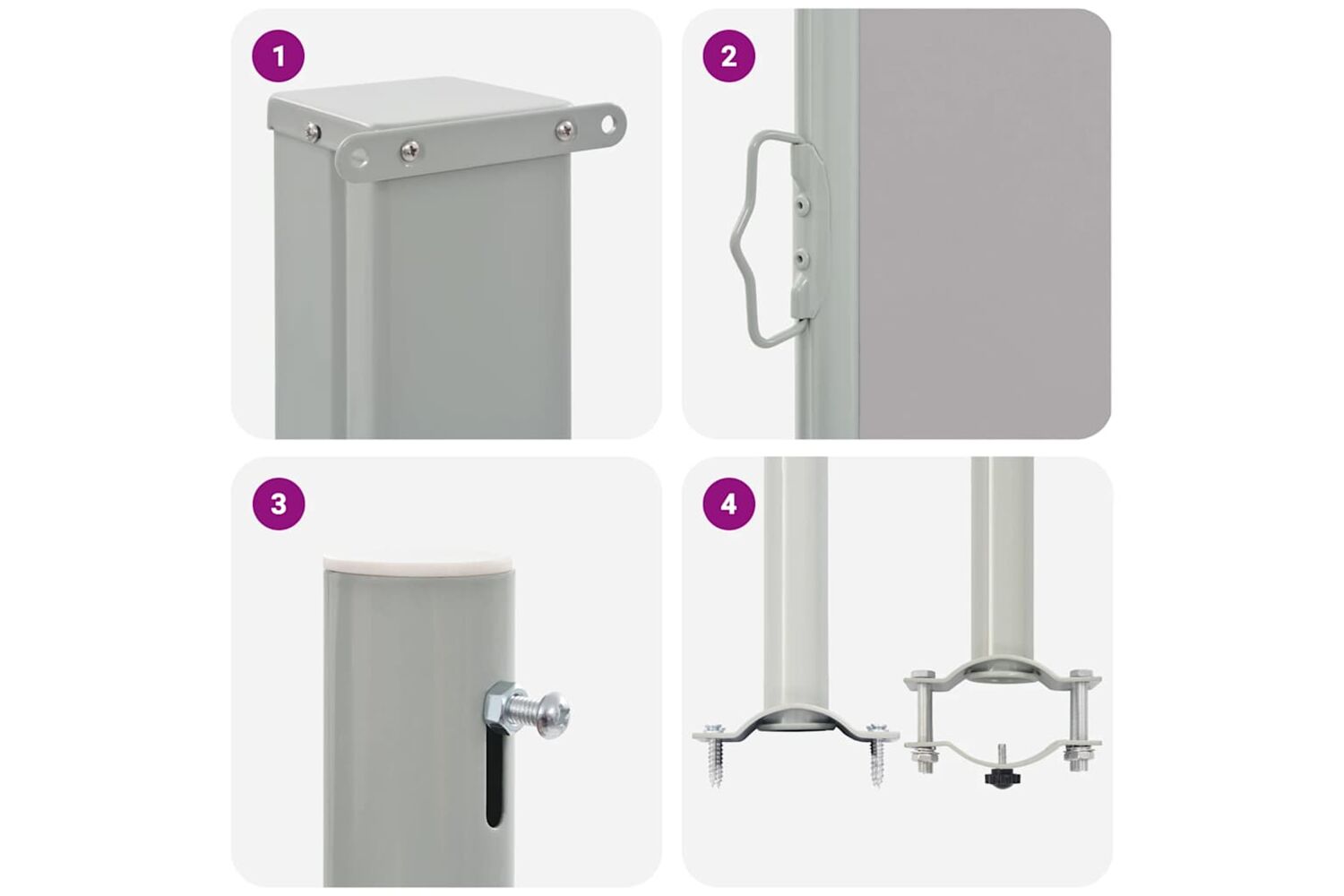 1

2

3

4