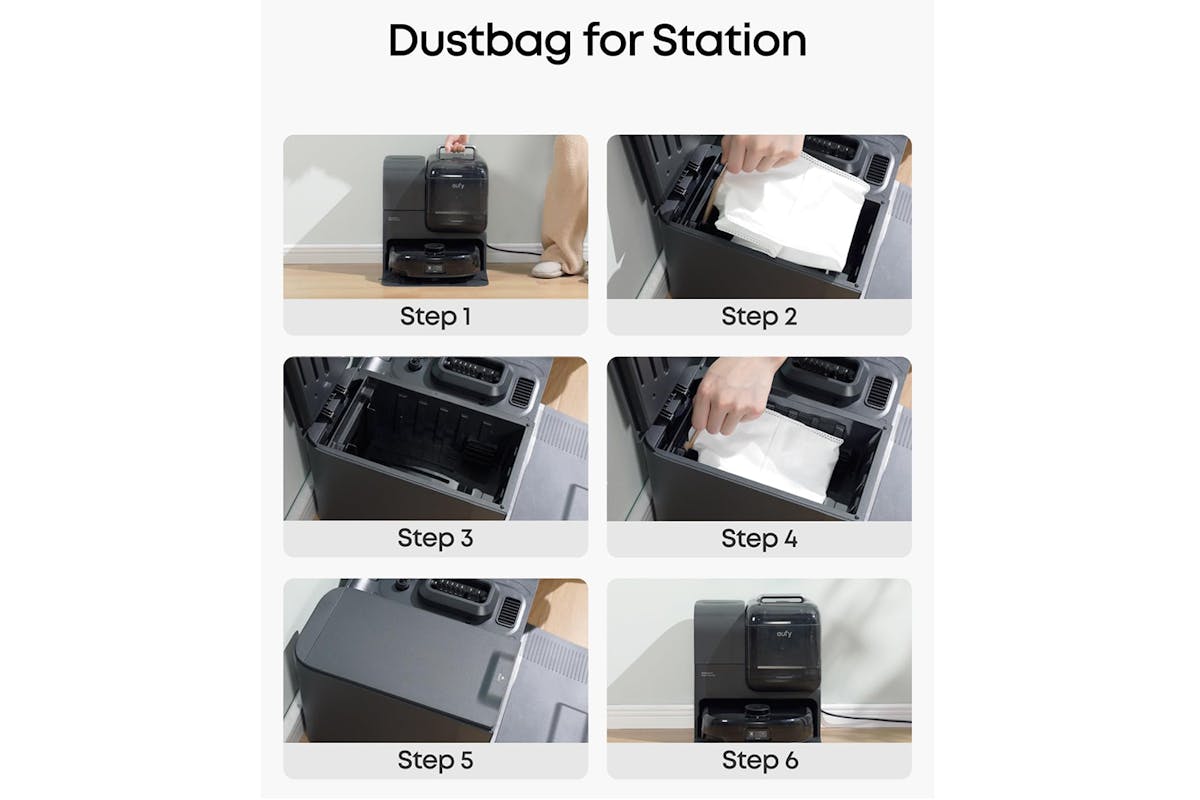 Dustbag for Station

eufy

Step 1

Step 2

Step 3

Step 4

Step 5

eufy

Step 6