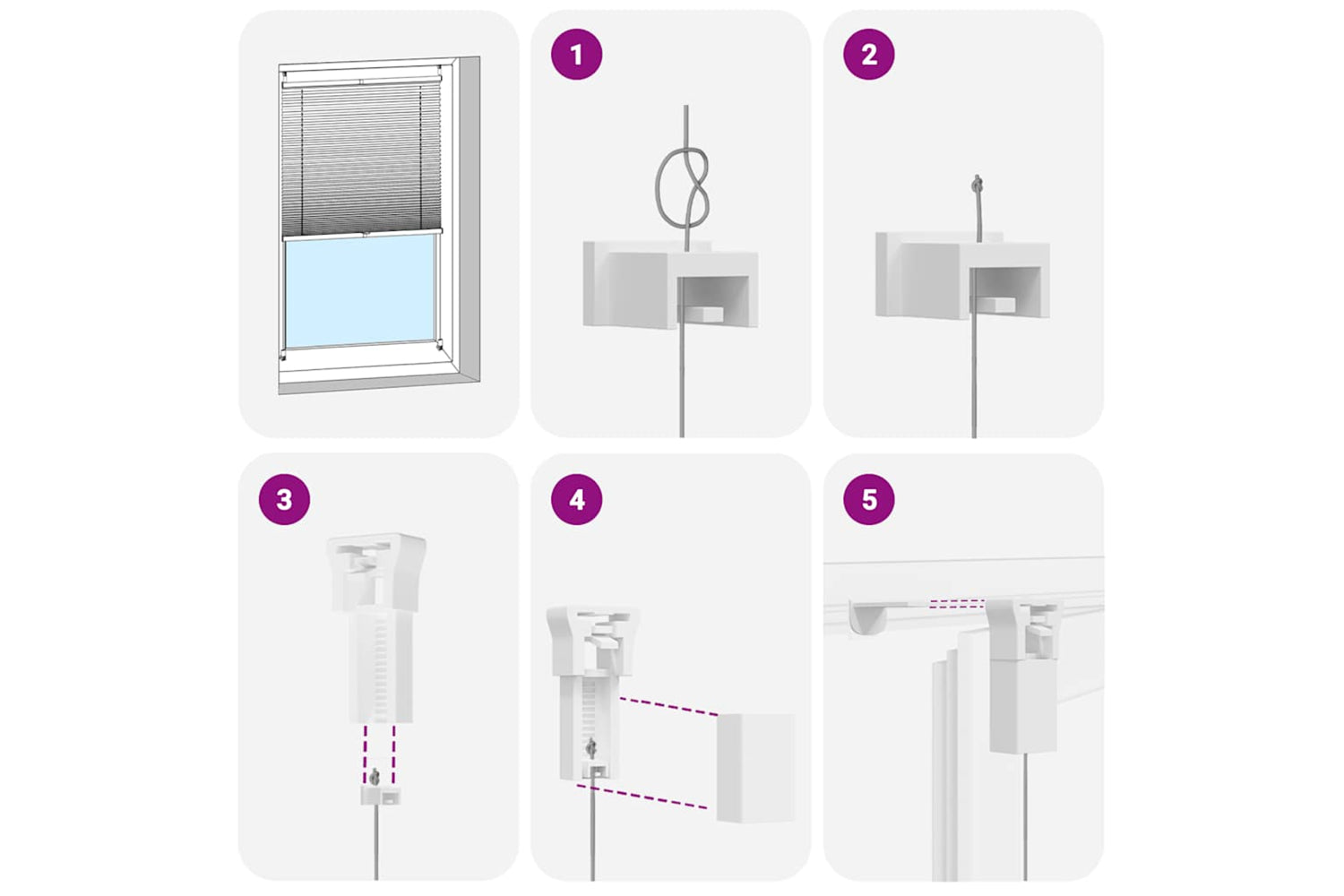 1

2

3

4

5