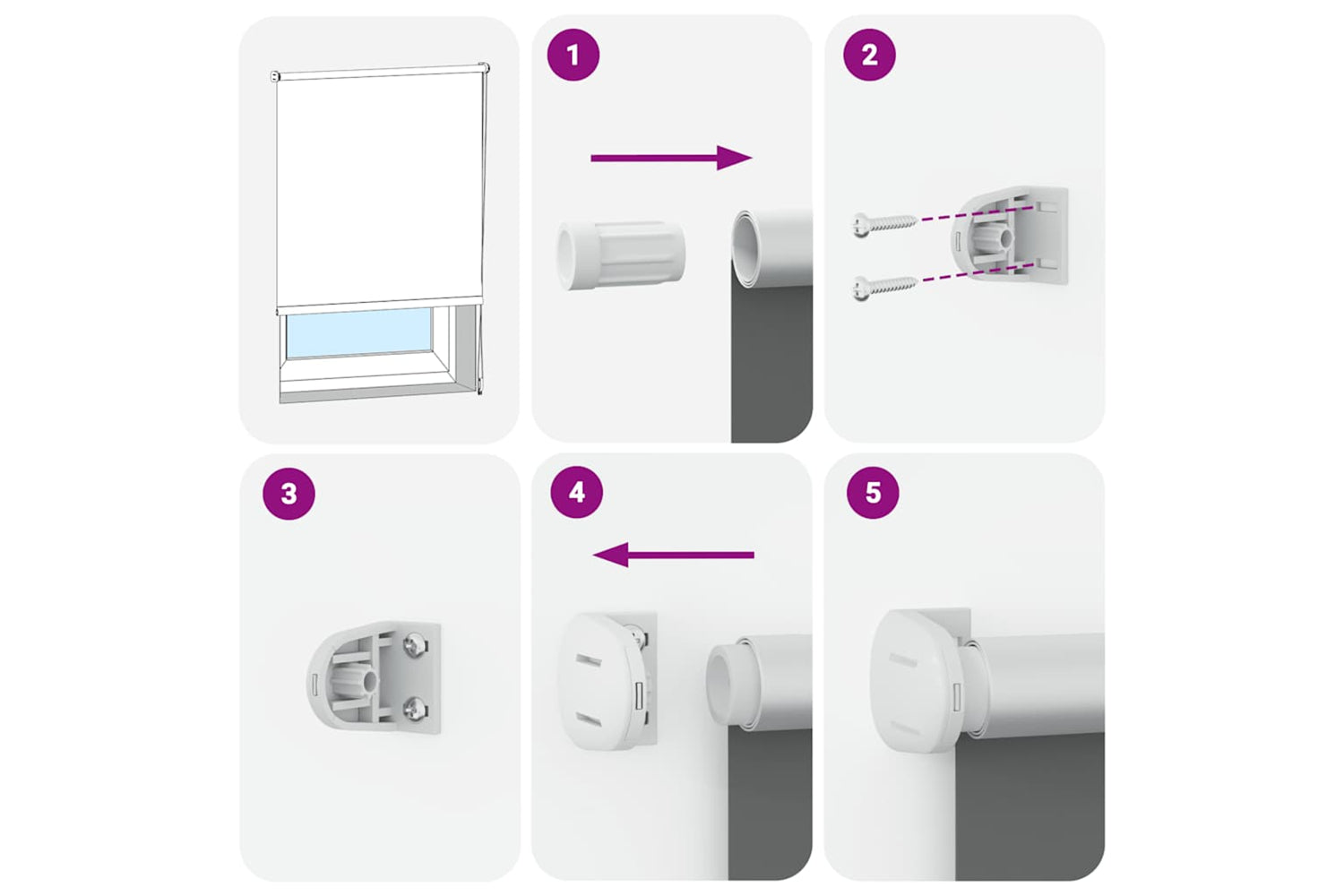 1

2

3

4

5