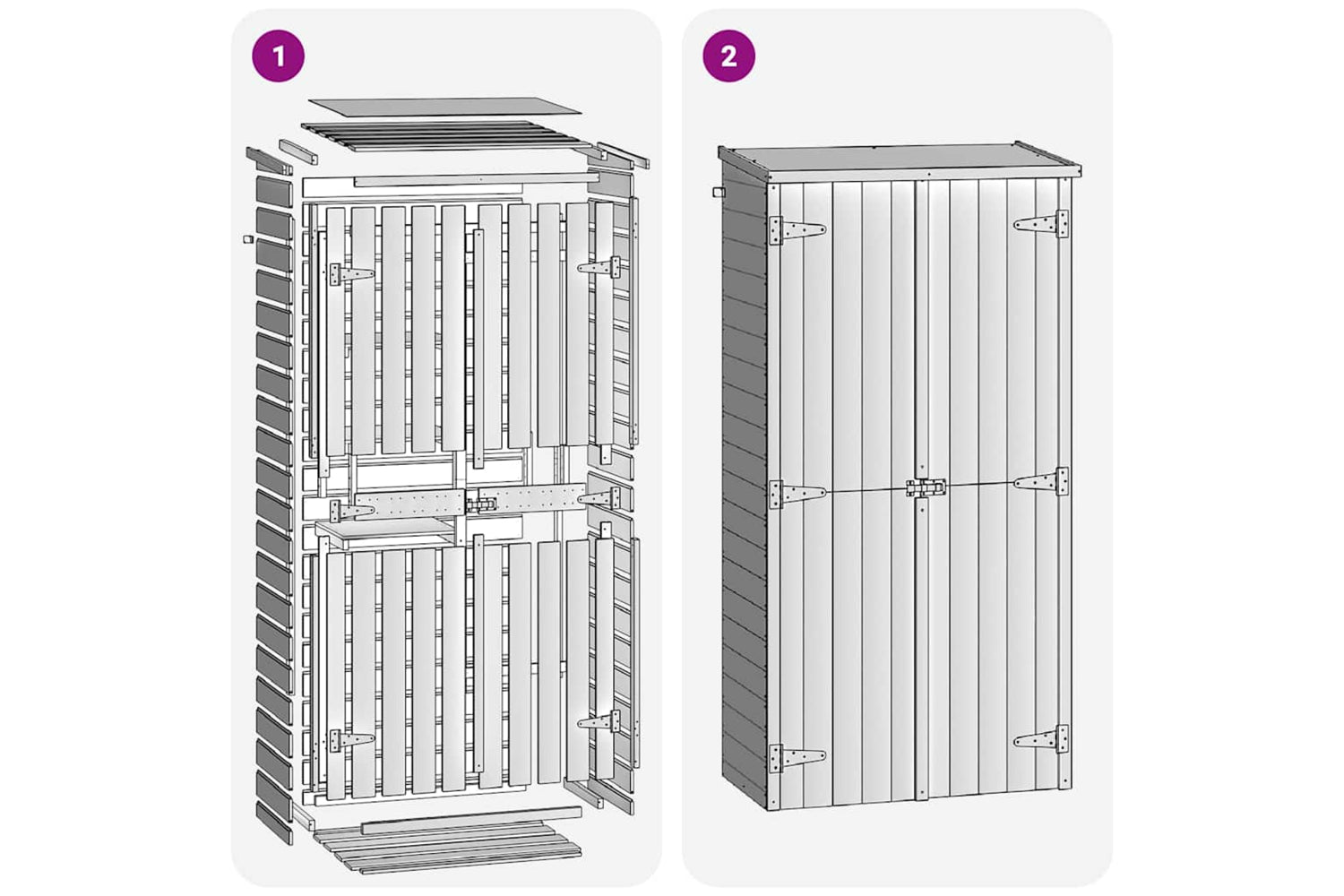 1

2