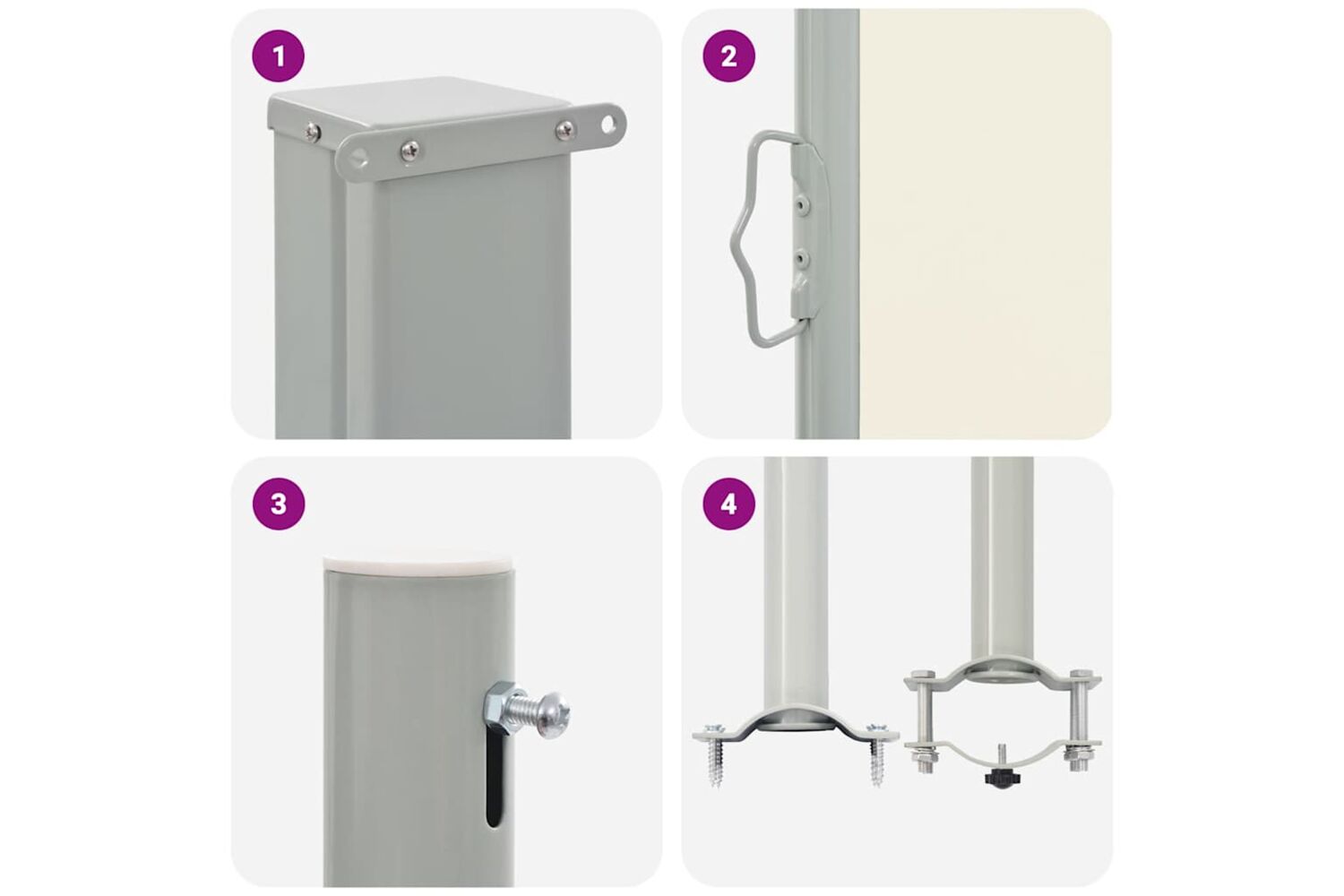 1

2

3

4