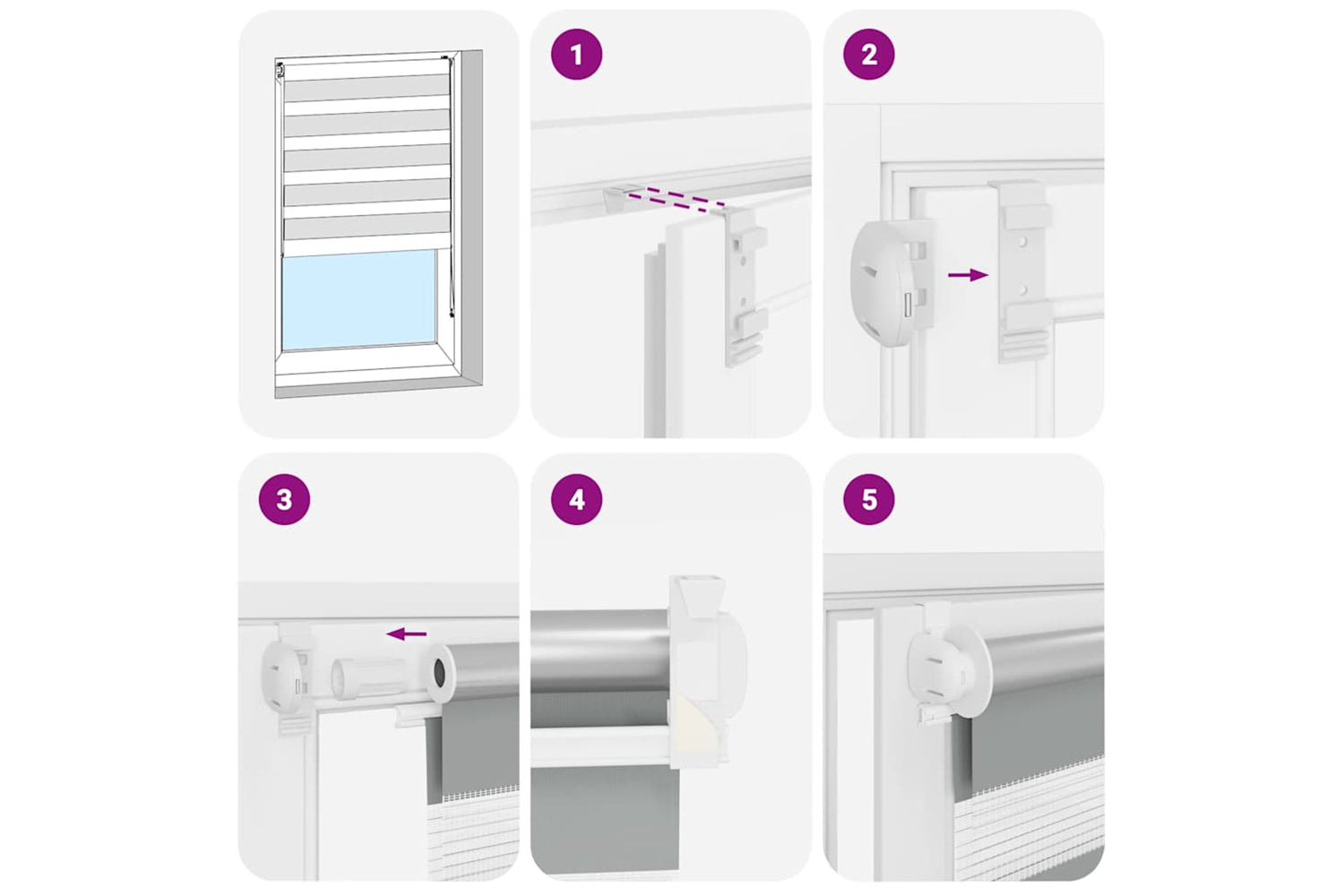 1

2

3

4

5