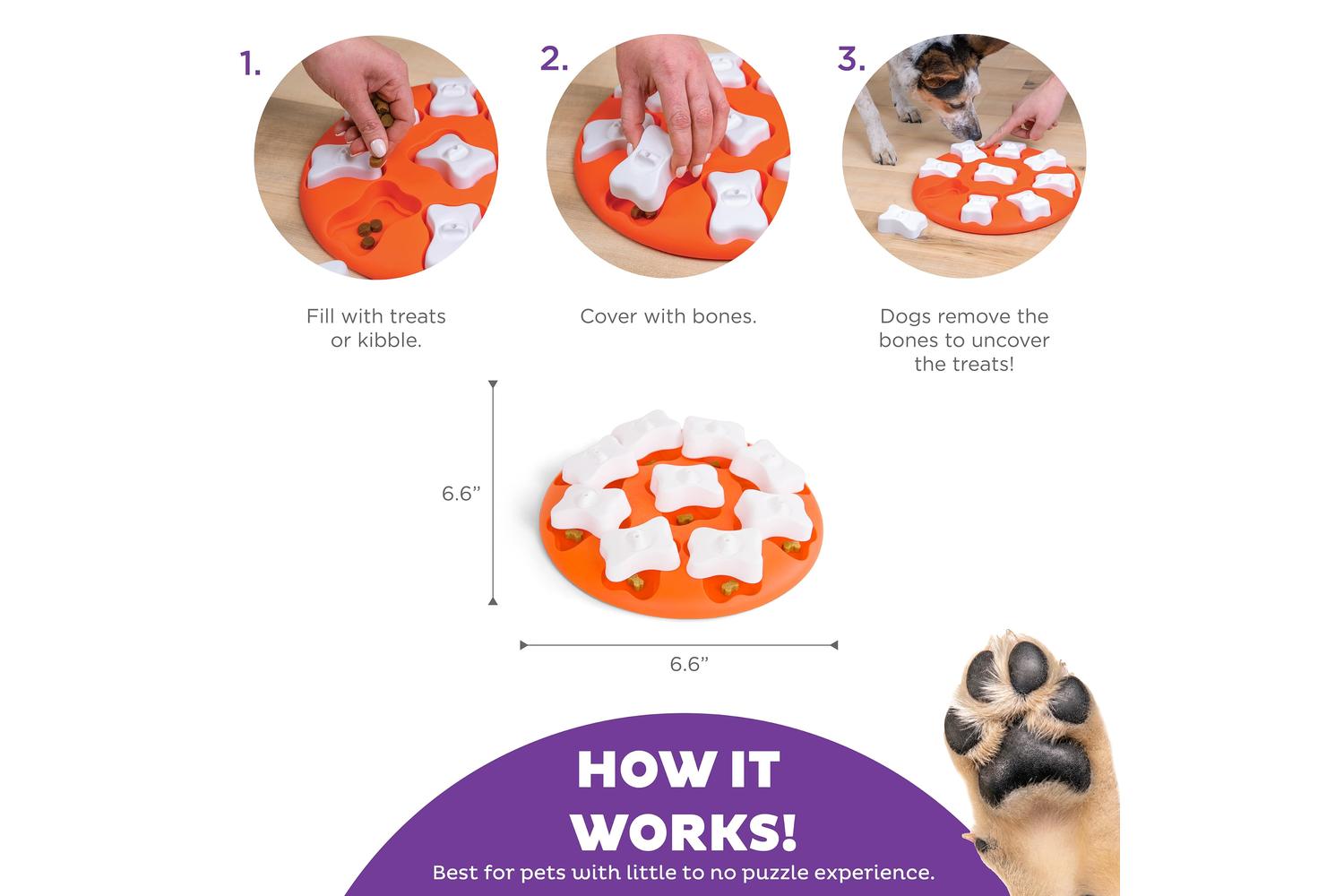 1.

Fill with treats or kibble.

2.

Cover with bones.

3.

Dogs remove the bones to uncover the treats!

6.6”

6.6”

HOW IT WORKS!

Best for pets with little to no puzzle experience.