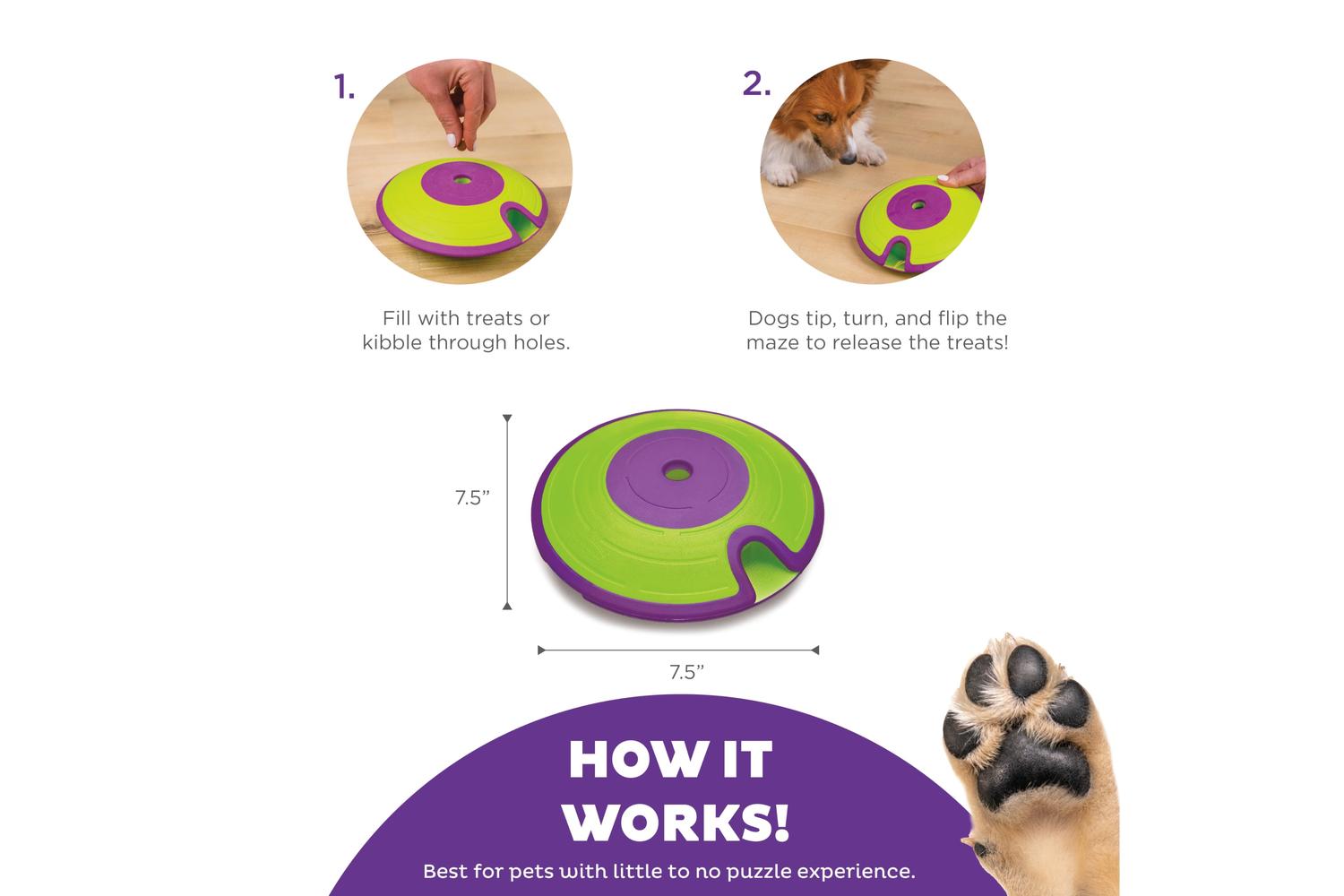 1.

Fill with treats or kibble through holes.

2.

Dogs tip, turn, and flip the maze to release the treats!

7.5”

7.5”

HOW IT WORKS!

Best for pets with little to no puzzle experience.