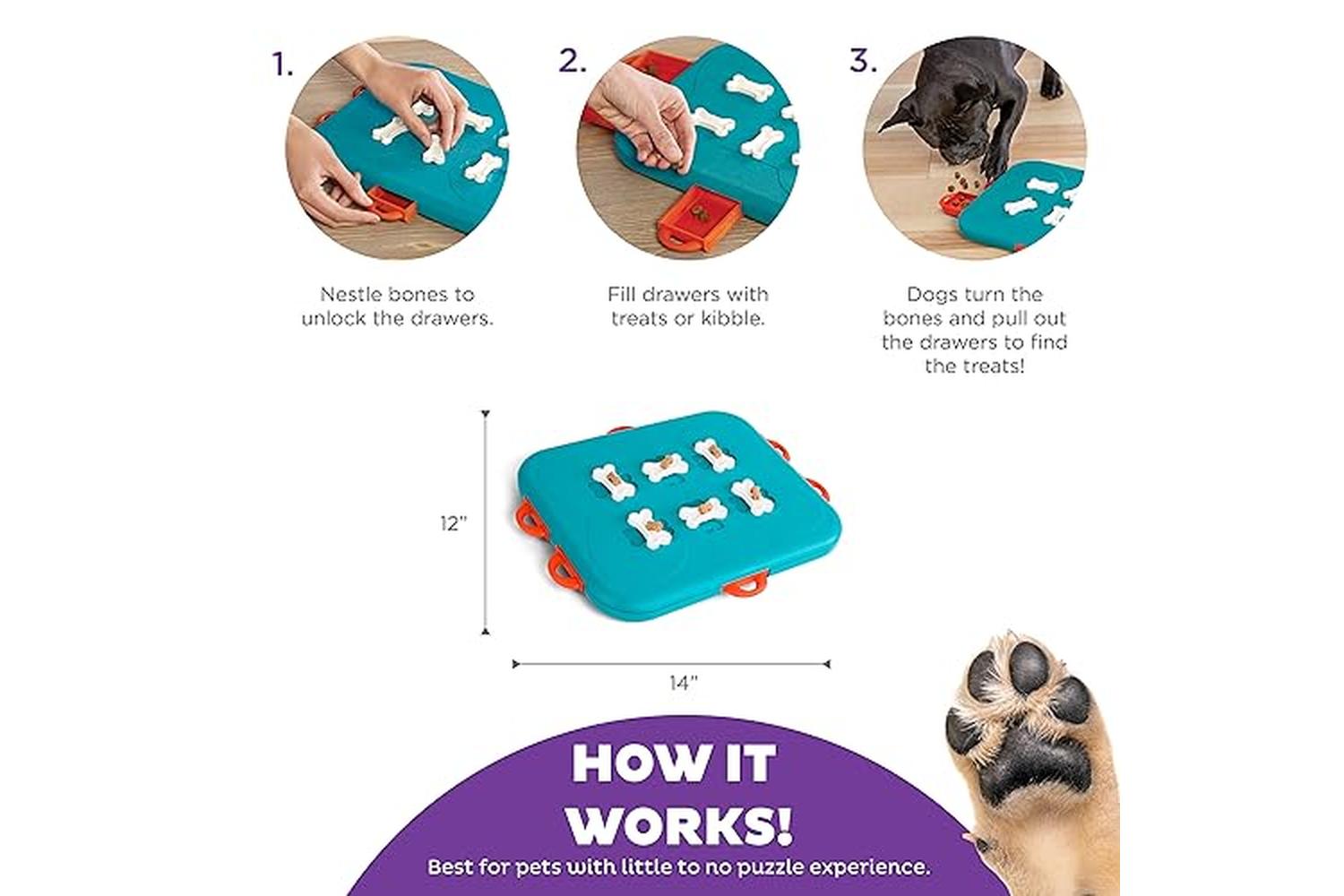 1.

Nestle bones to unlock the drawers.

2.

Fill drawers with treats or kibble.

3.

Dogs turn the bones and pull out the drawers to find the treats!

12"

14"

HOW IT WORKS!

Best for pets with little to no puzzle experience.