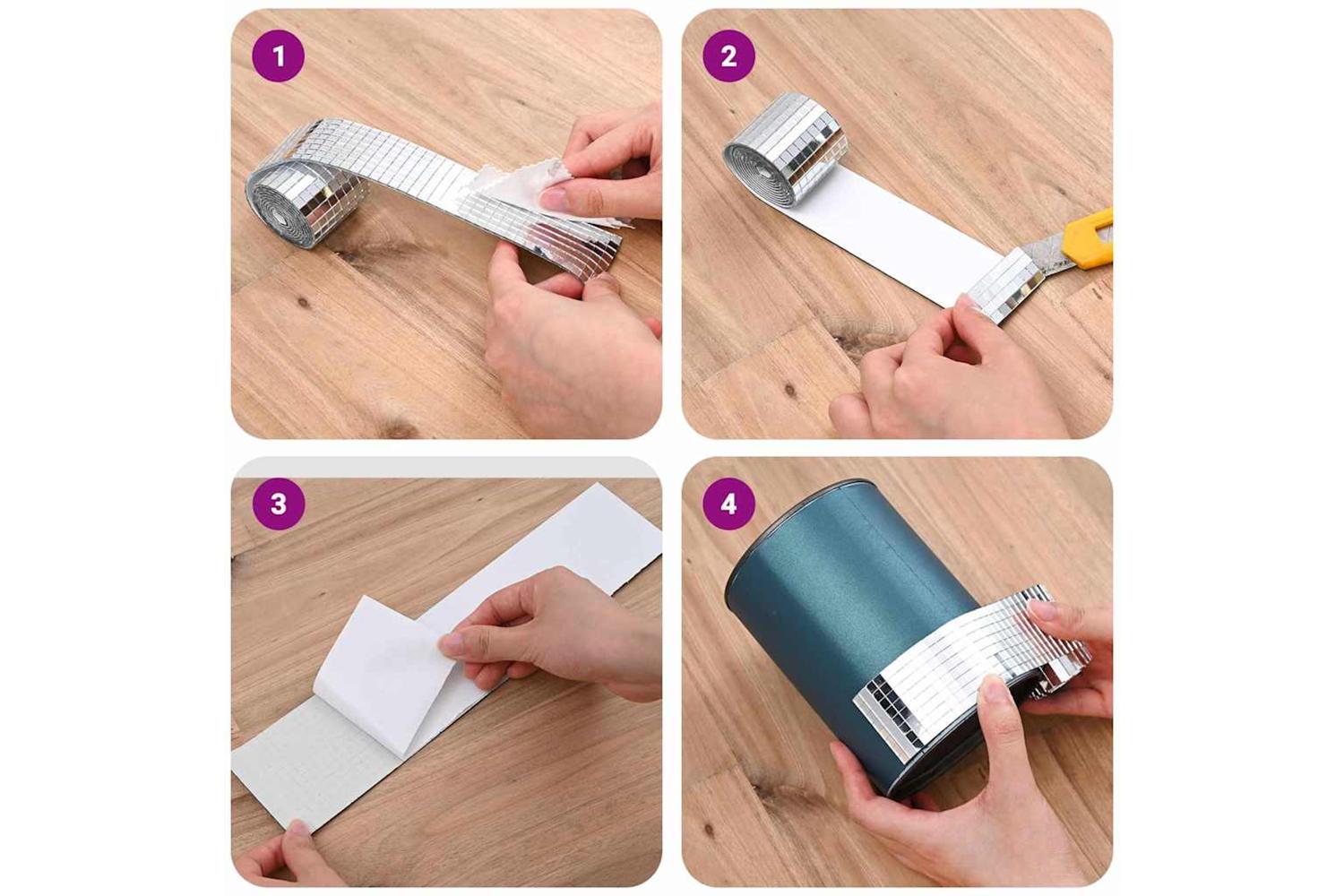 1

2

3

4