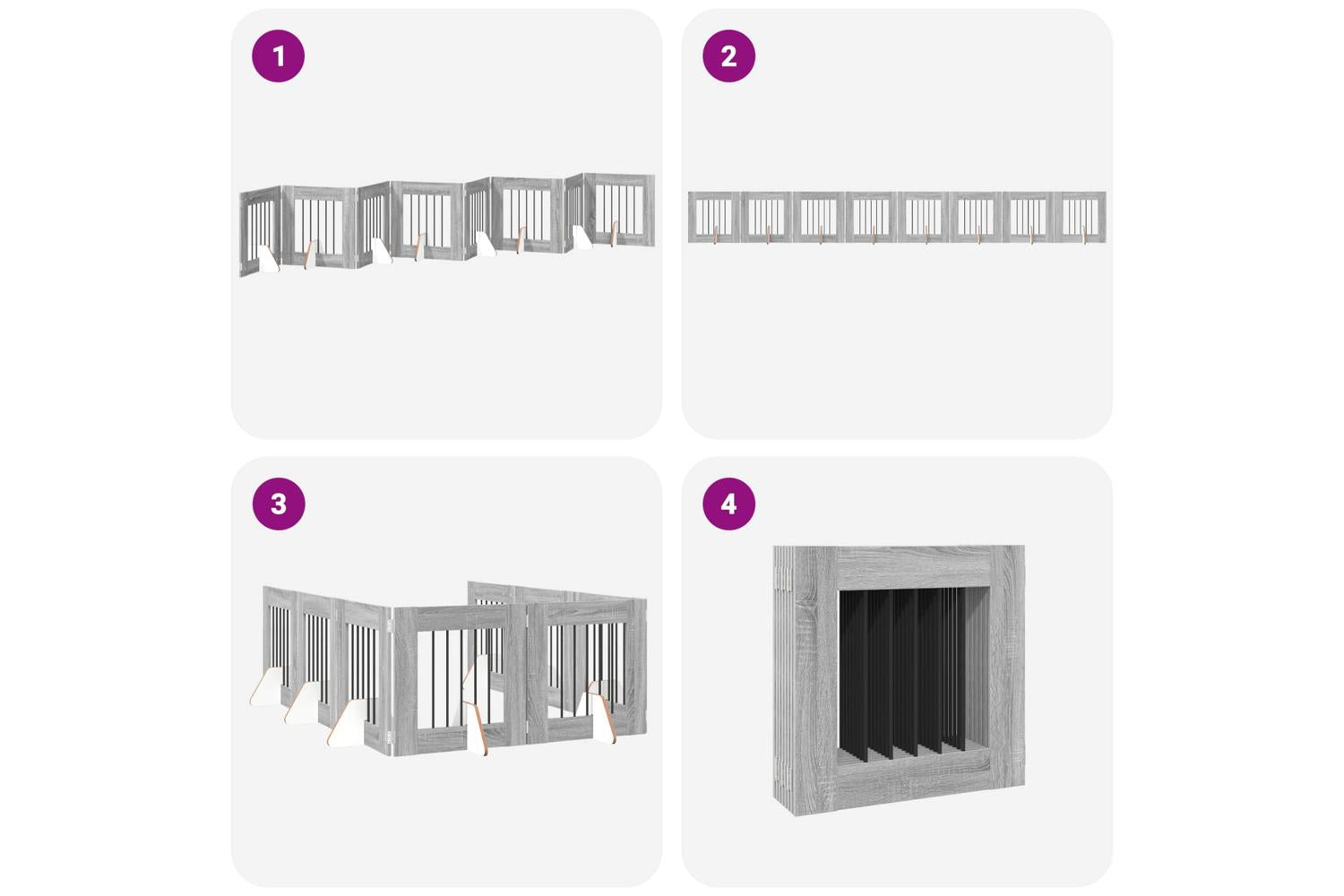 1

2

3

4