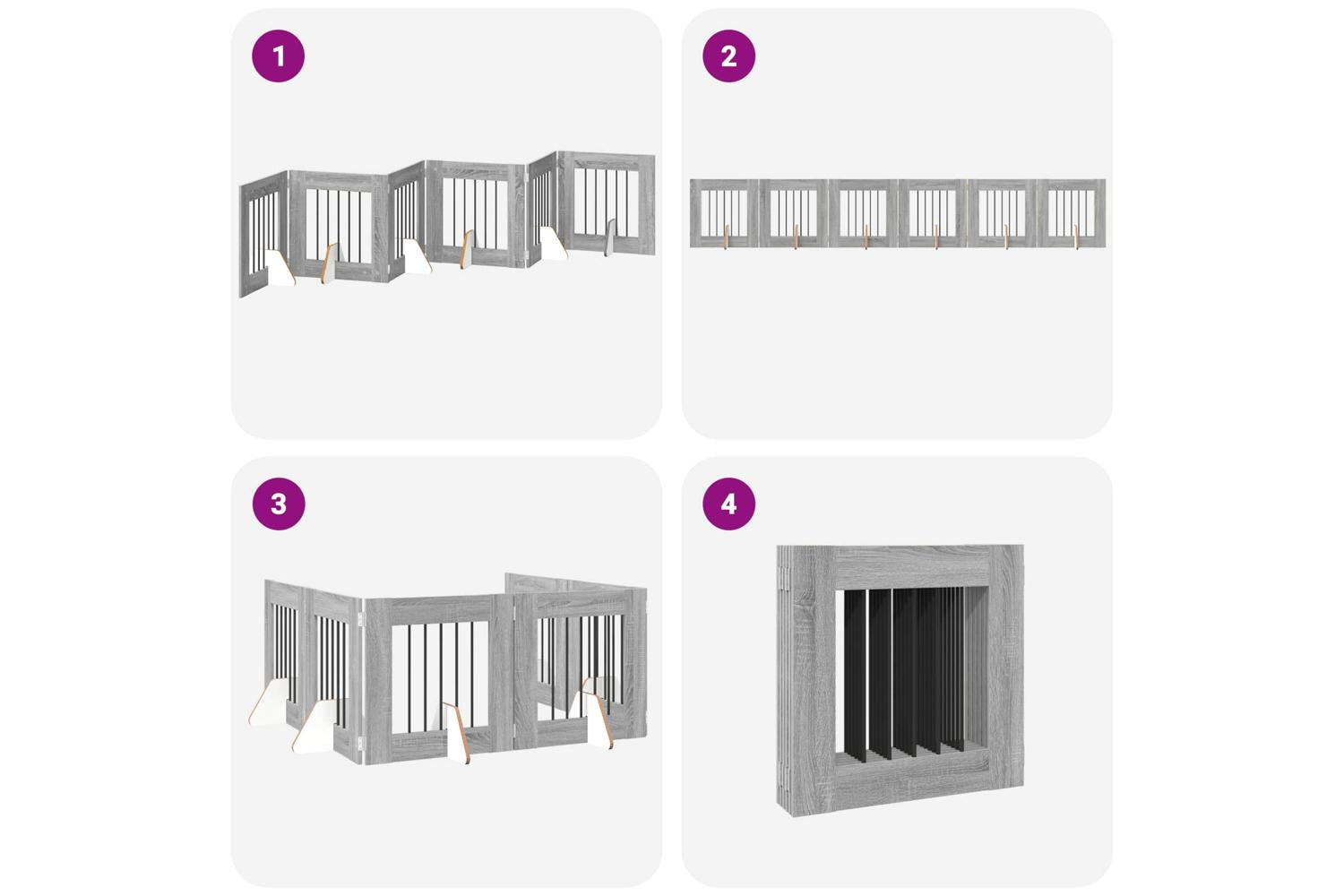 1

2

3

4