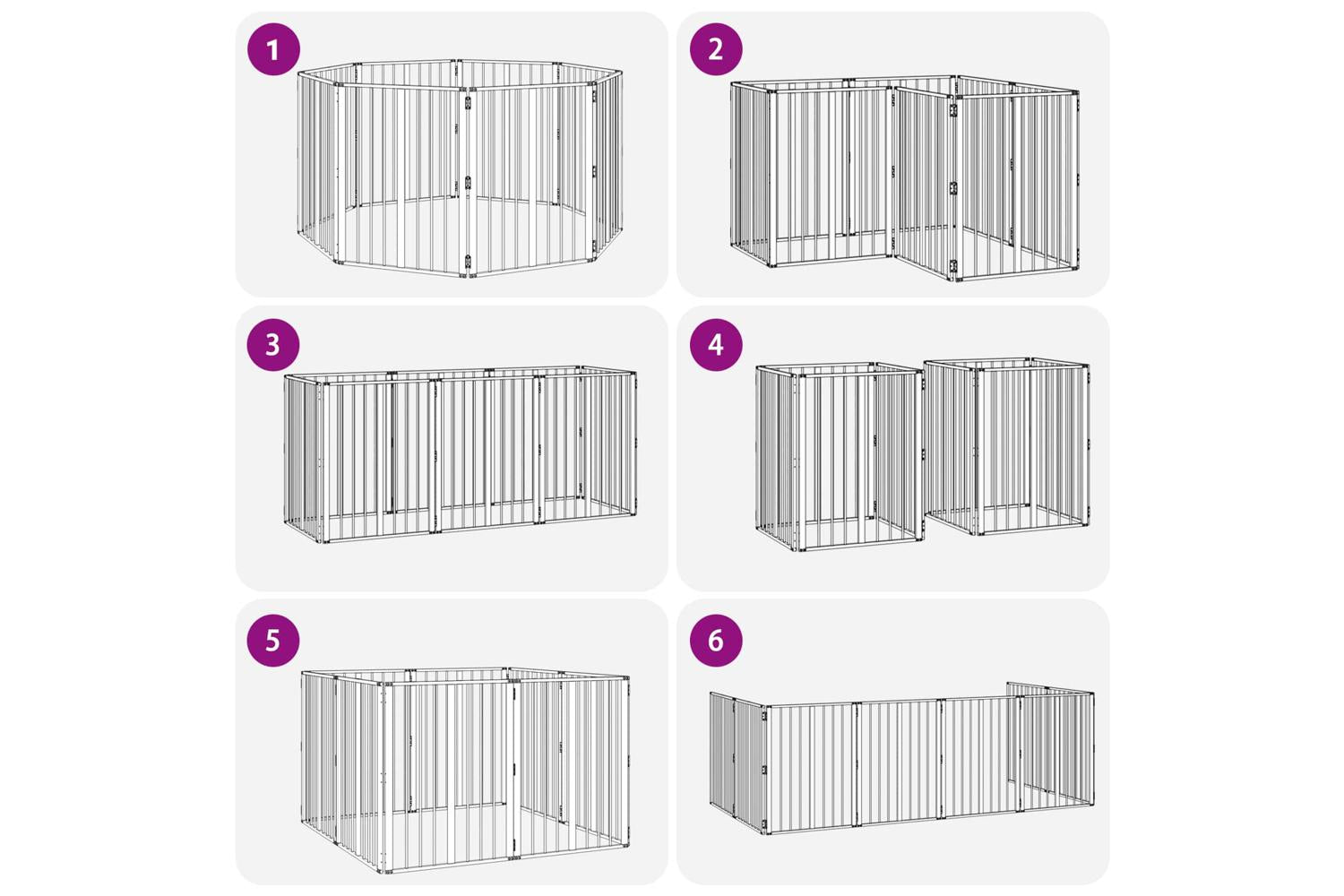 1

2

3

4

5

6