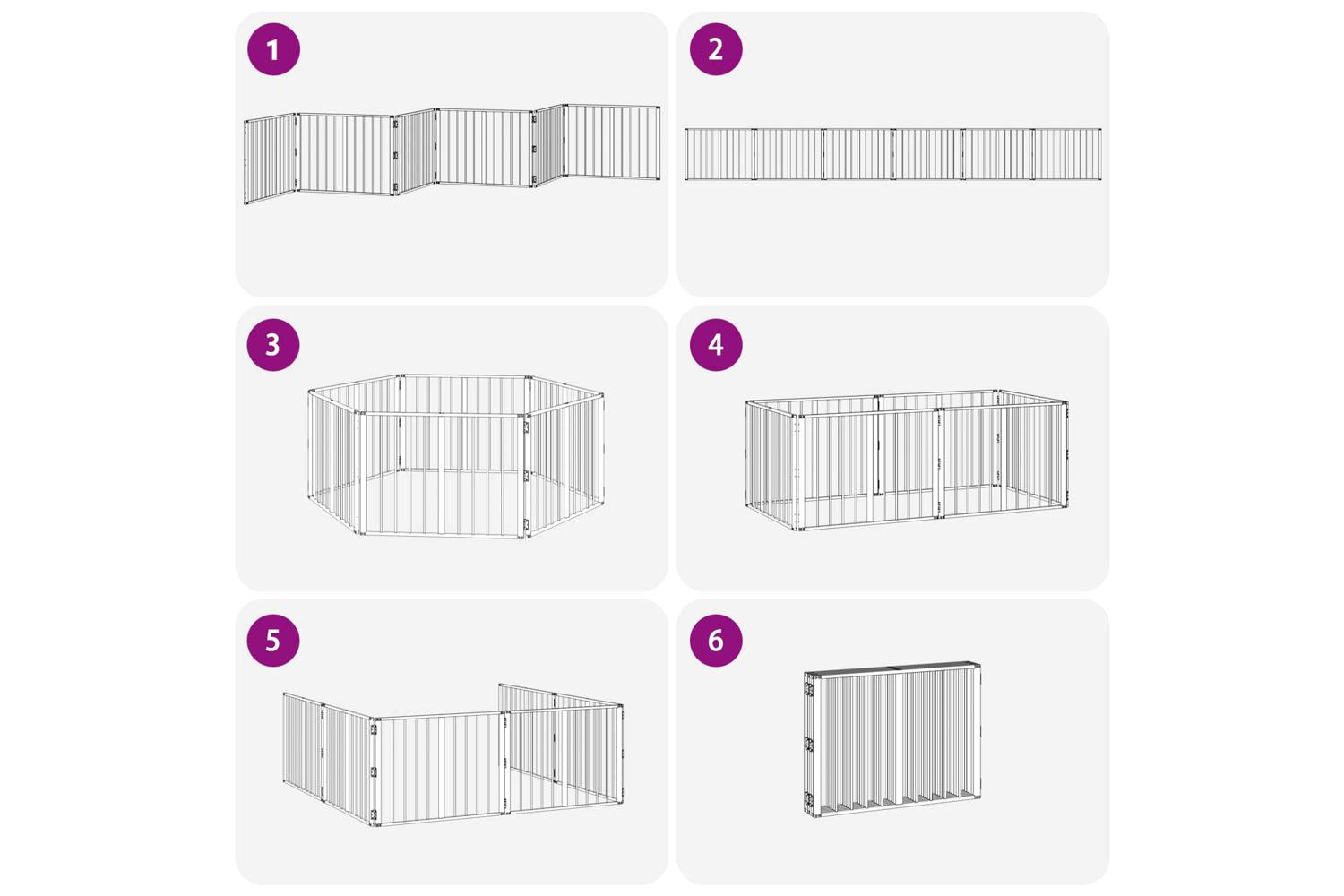 1

2

3

4

5

6