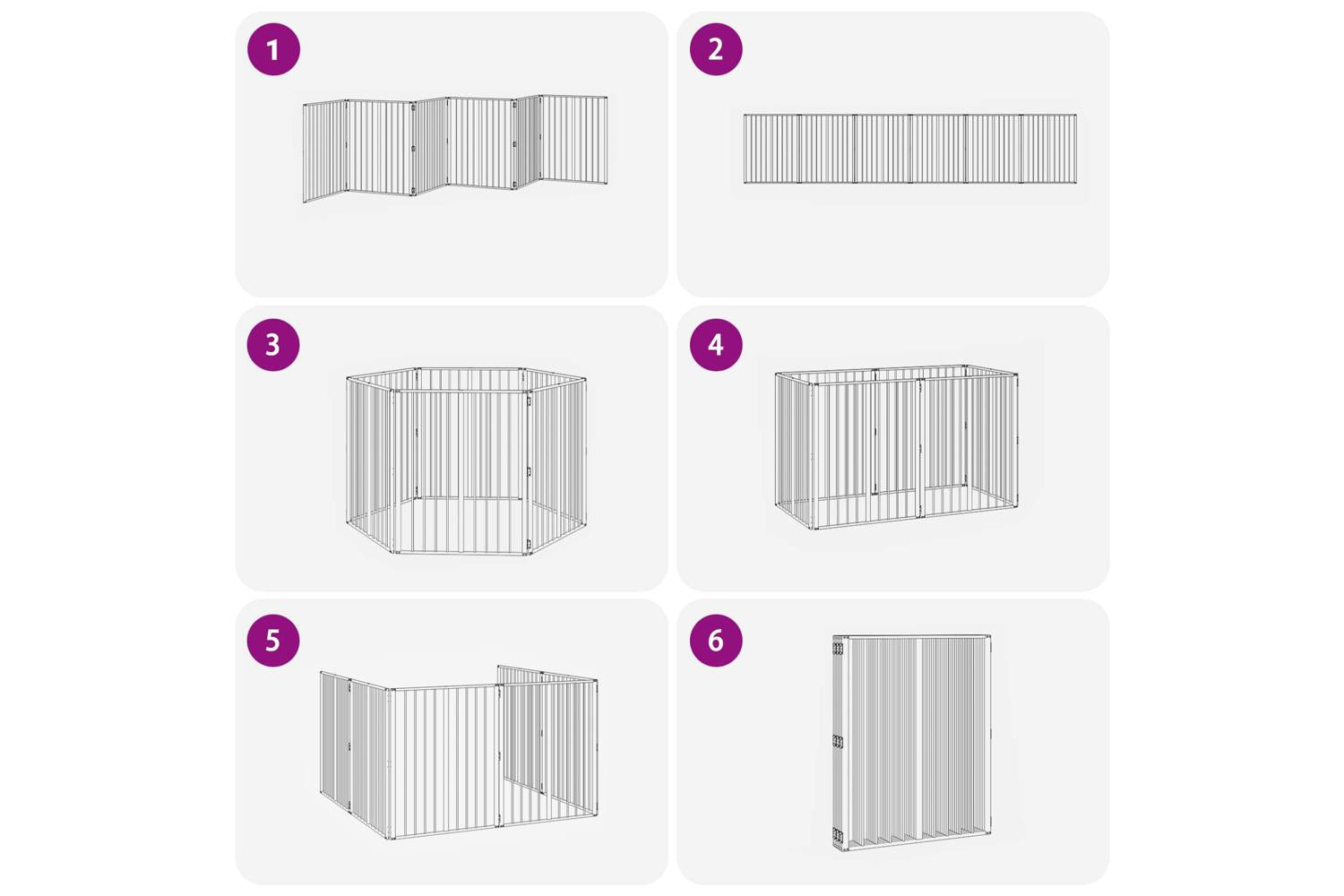 1

2

3

4

5

6