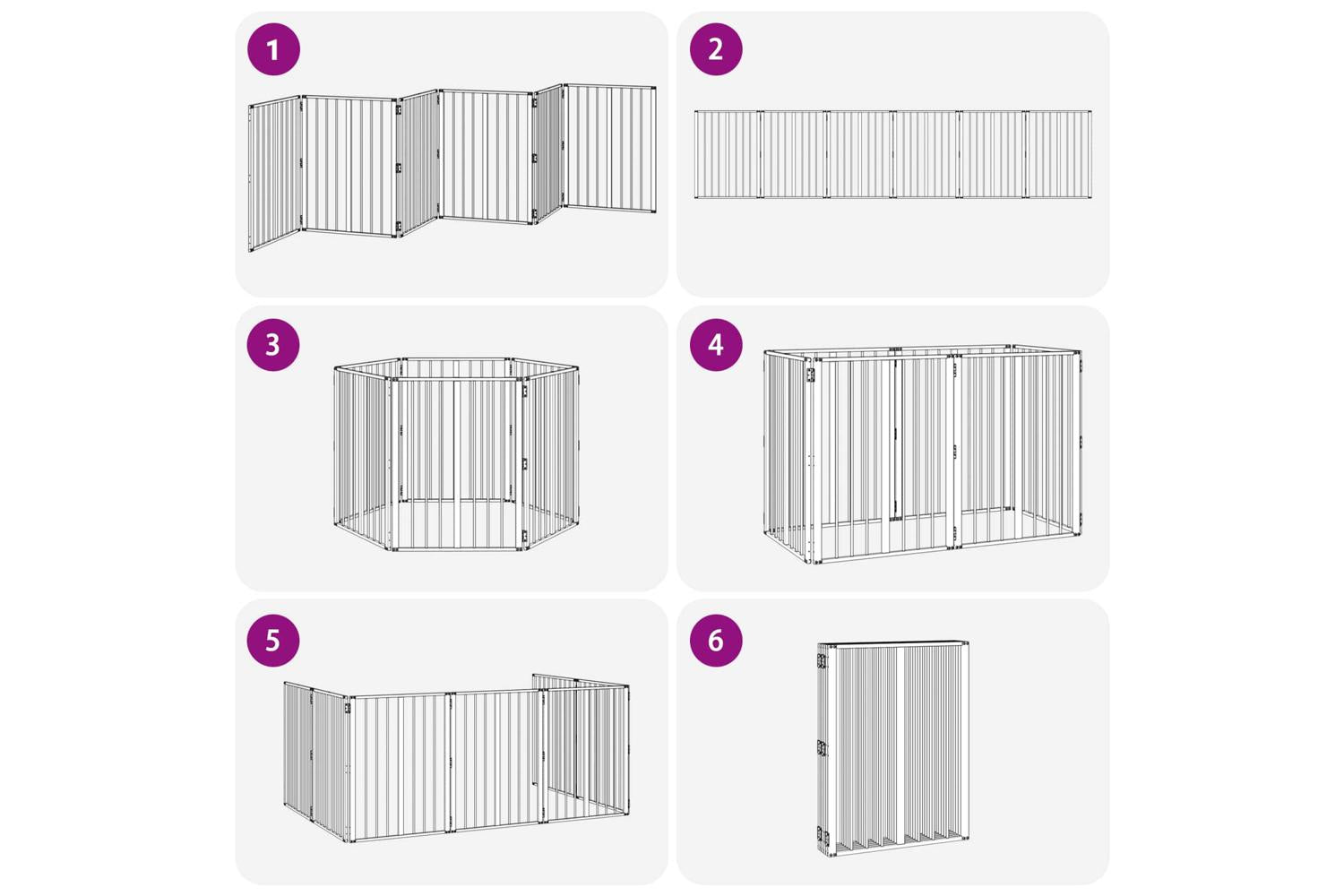 1

2

3

4

5

6