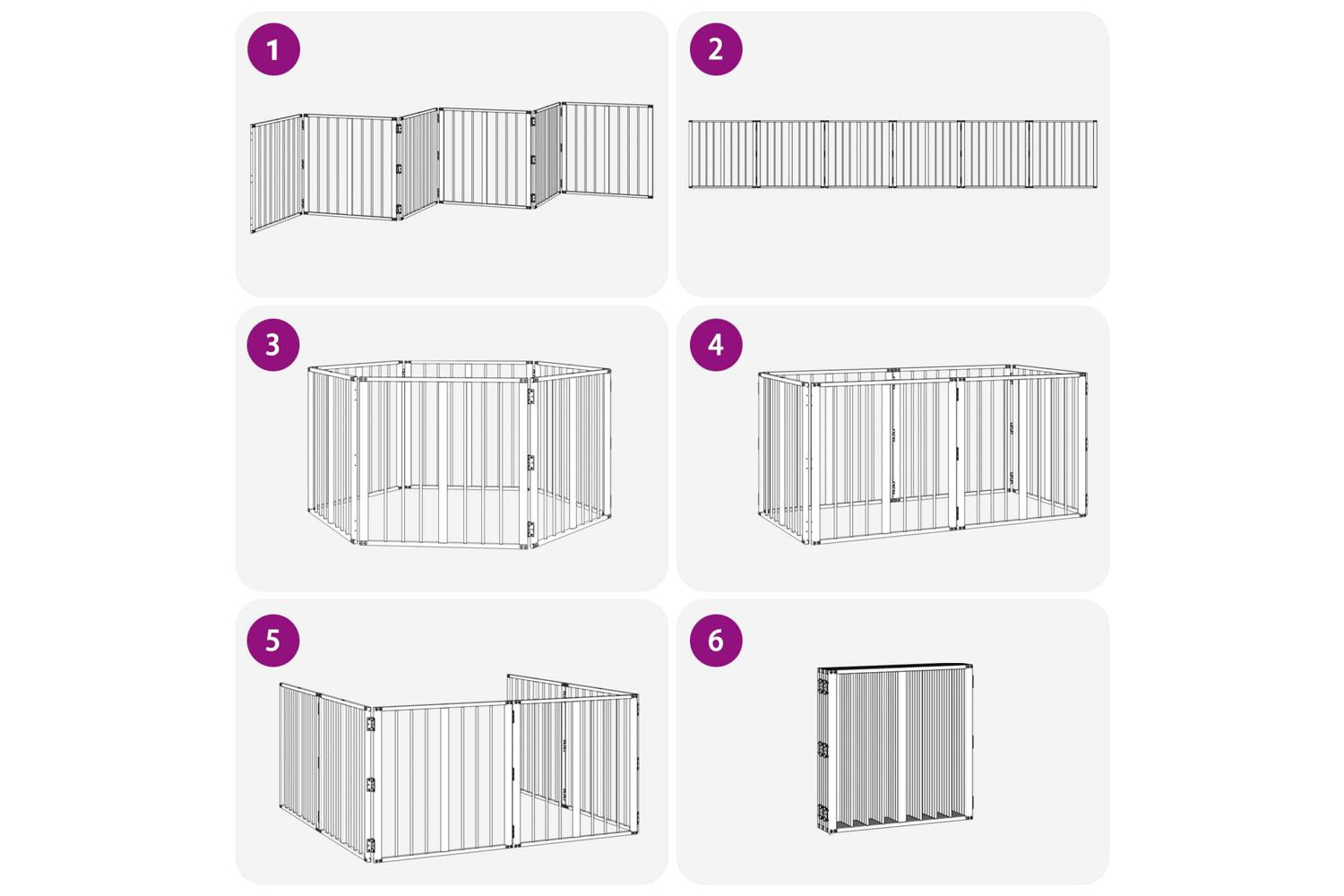 1

2

3

4

5

6