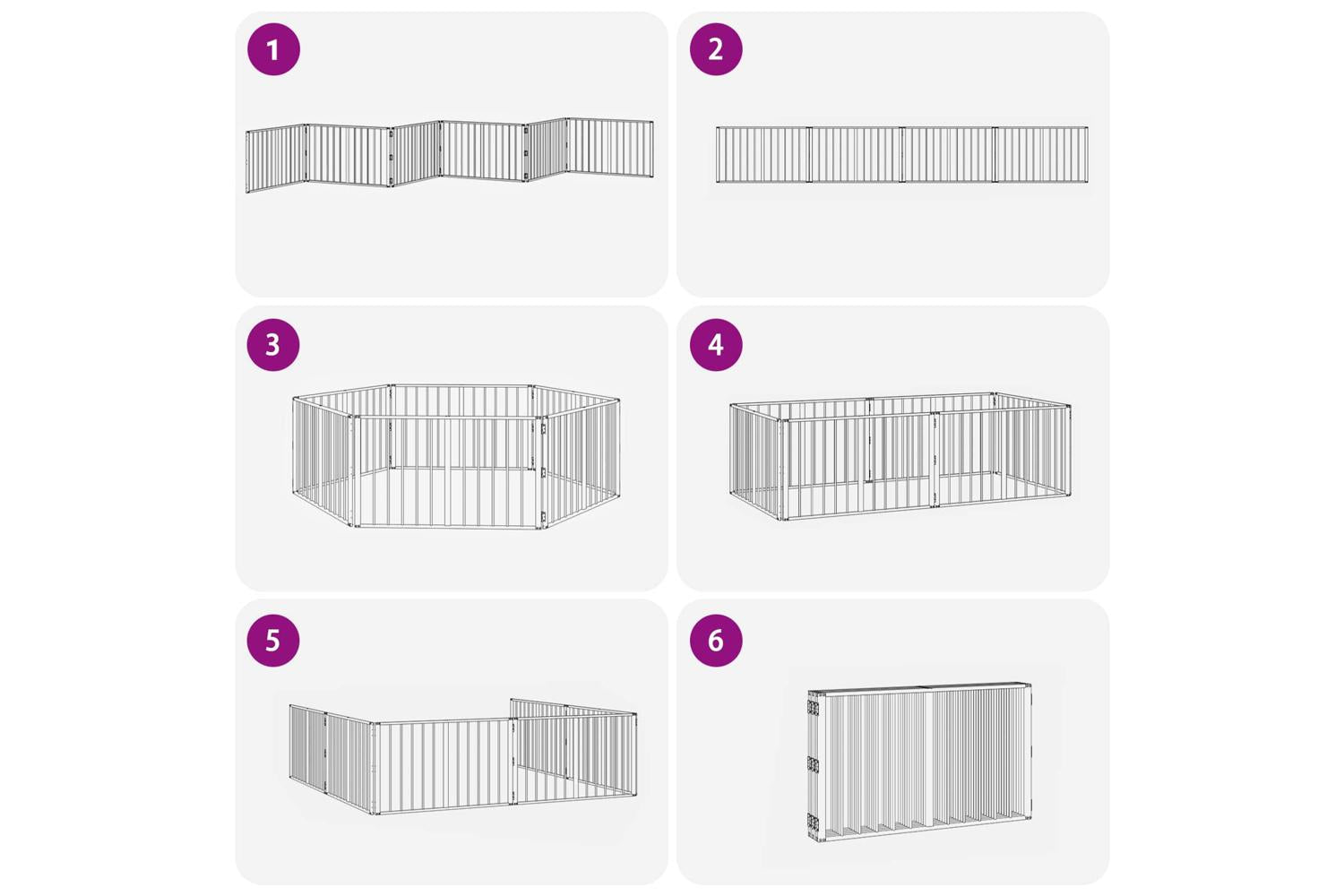 1

2

3

4

5

6