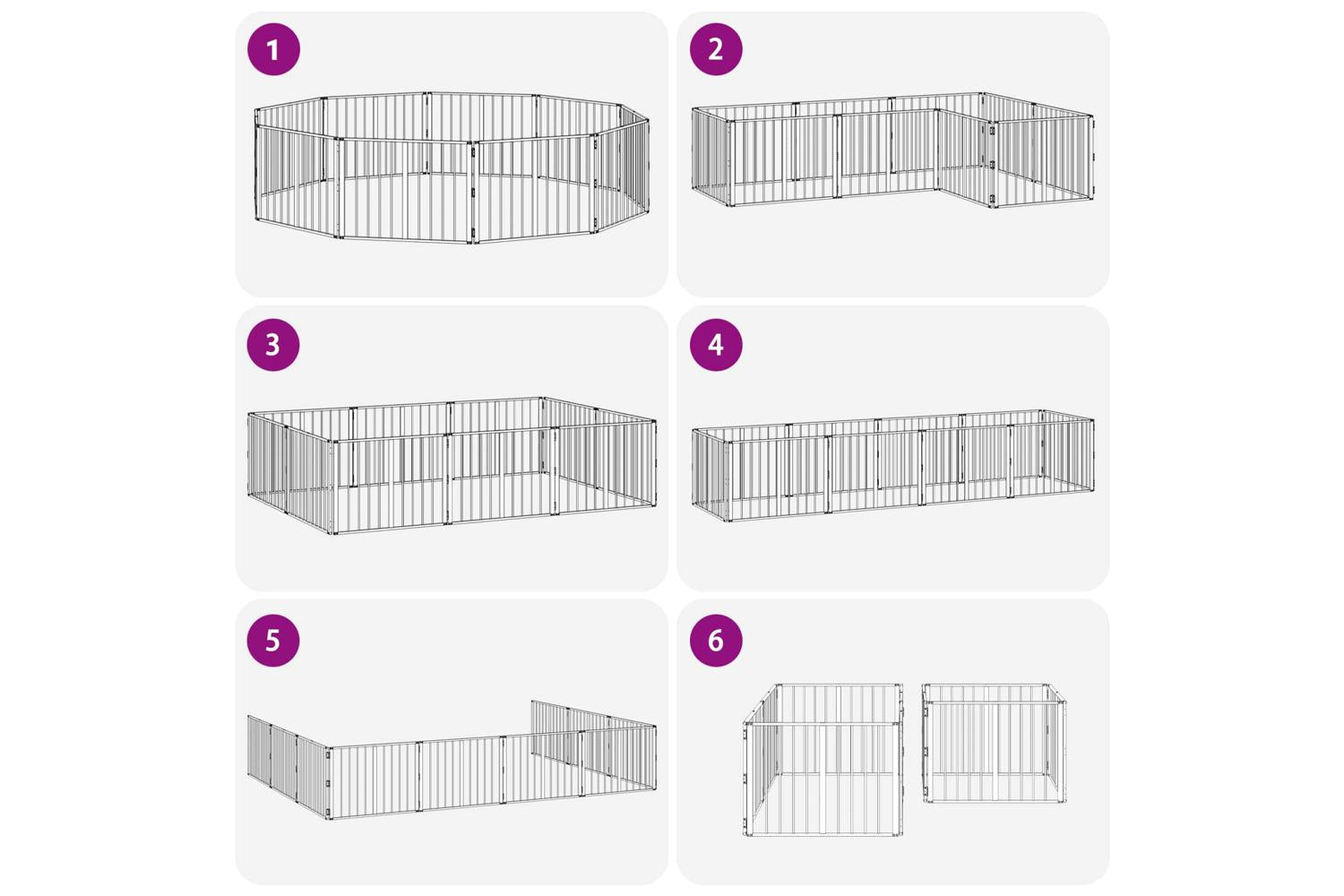 1

2

3

4

5

6