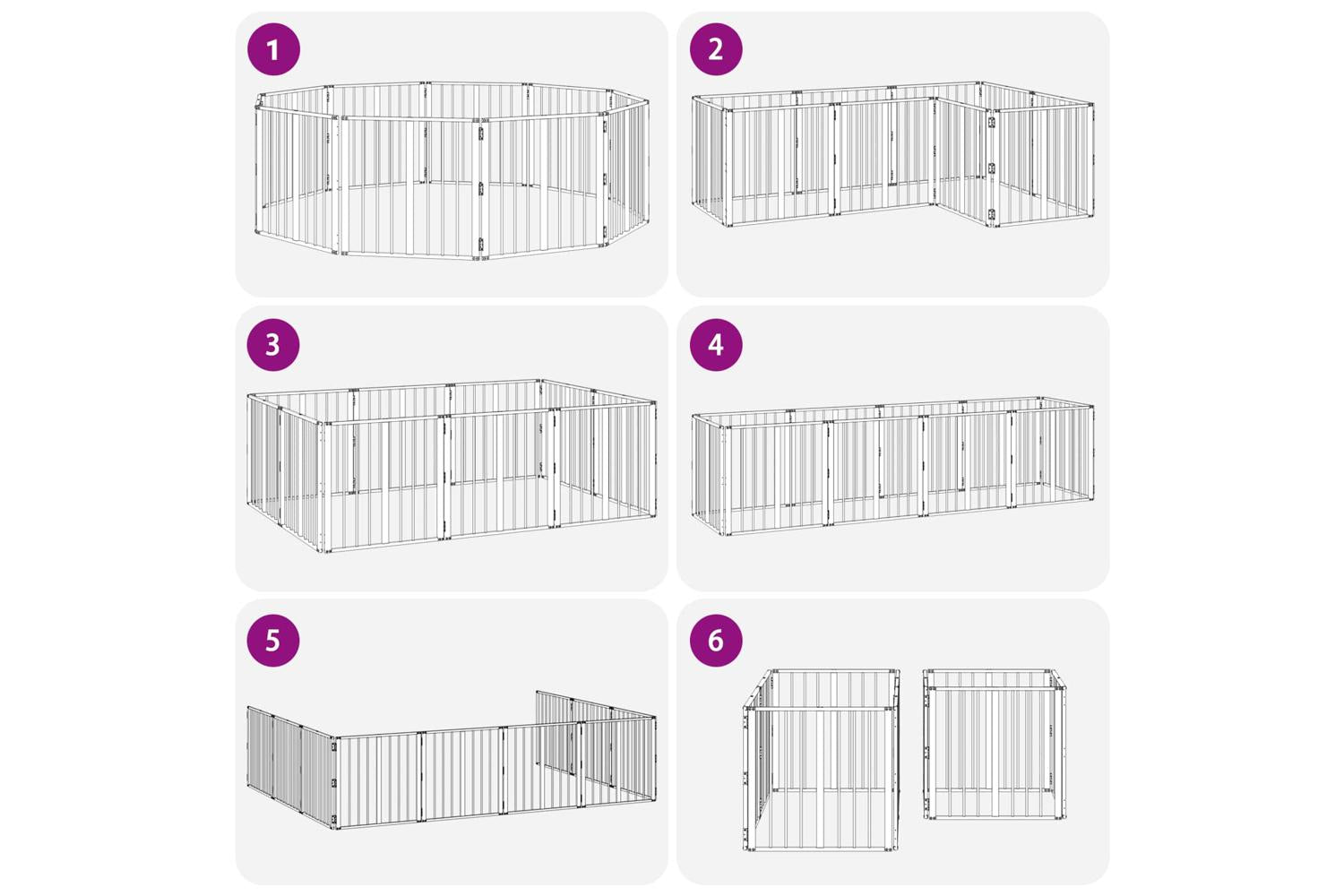 1

2

3

4

5

6