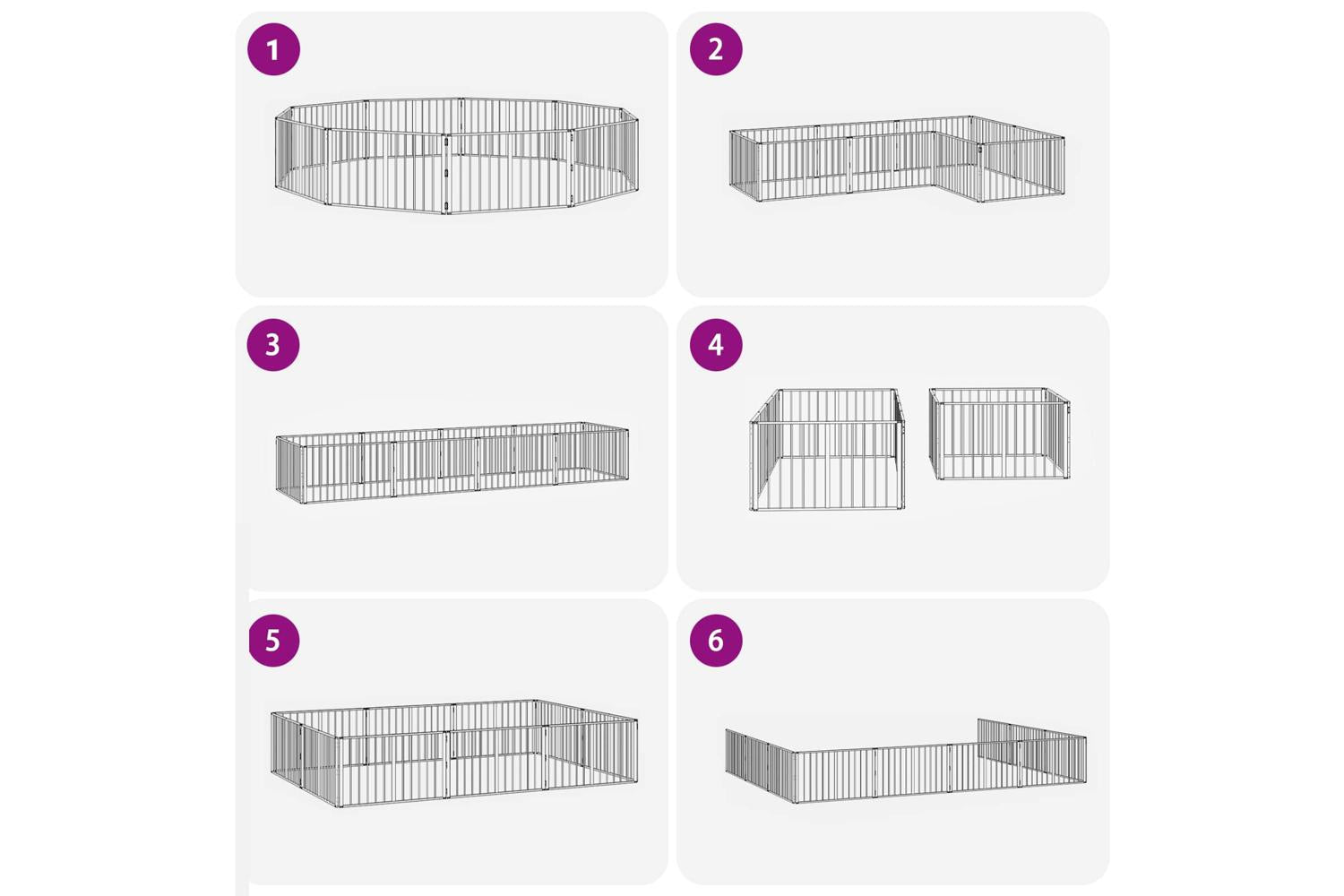 1

2

3

4

5

6