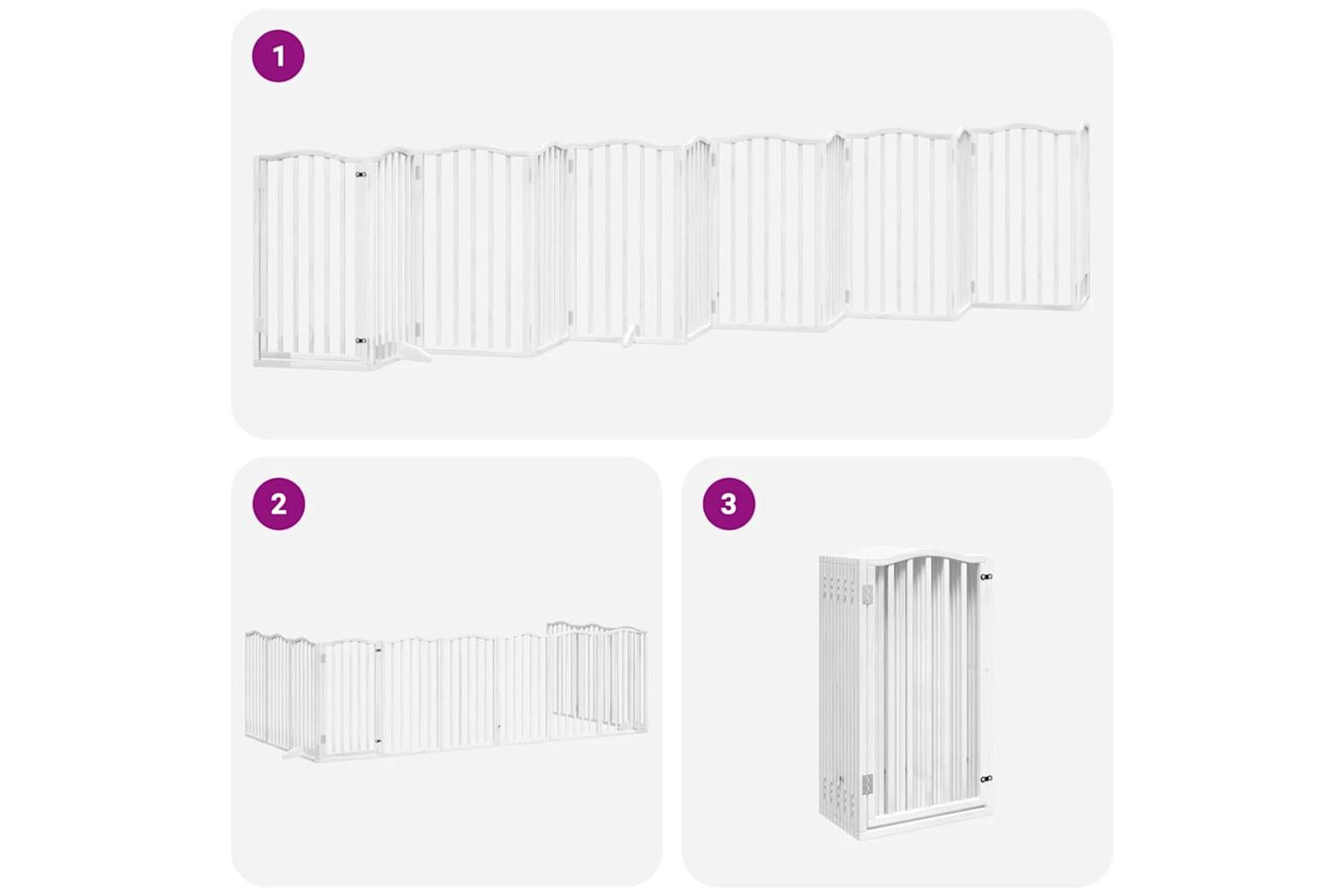 1

2

3