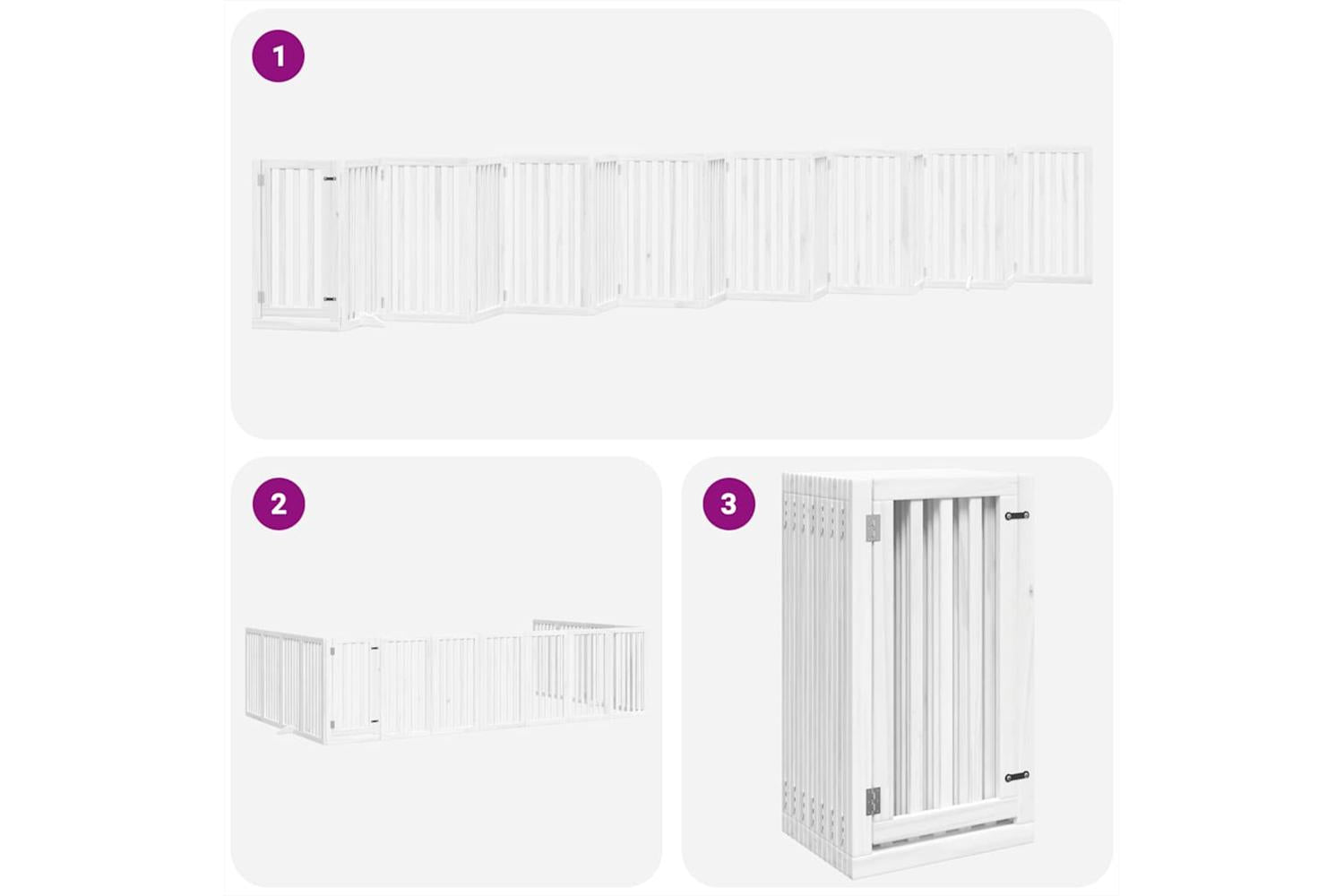 1

2

3