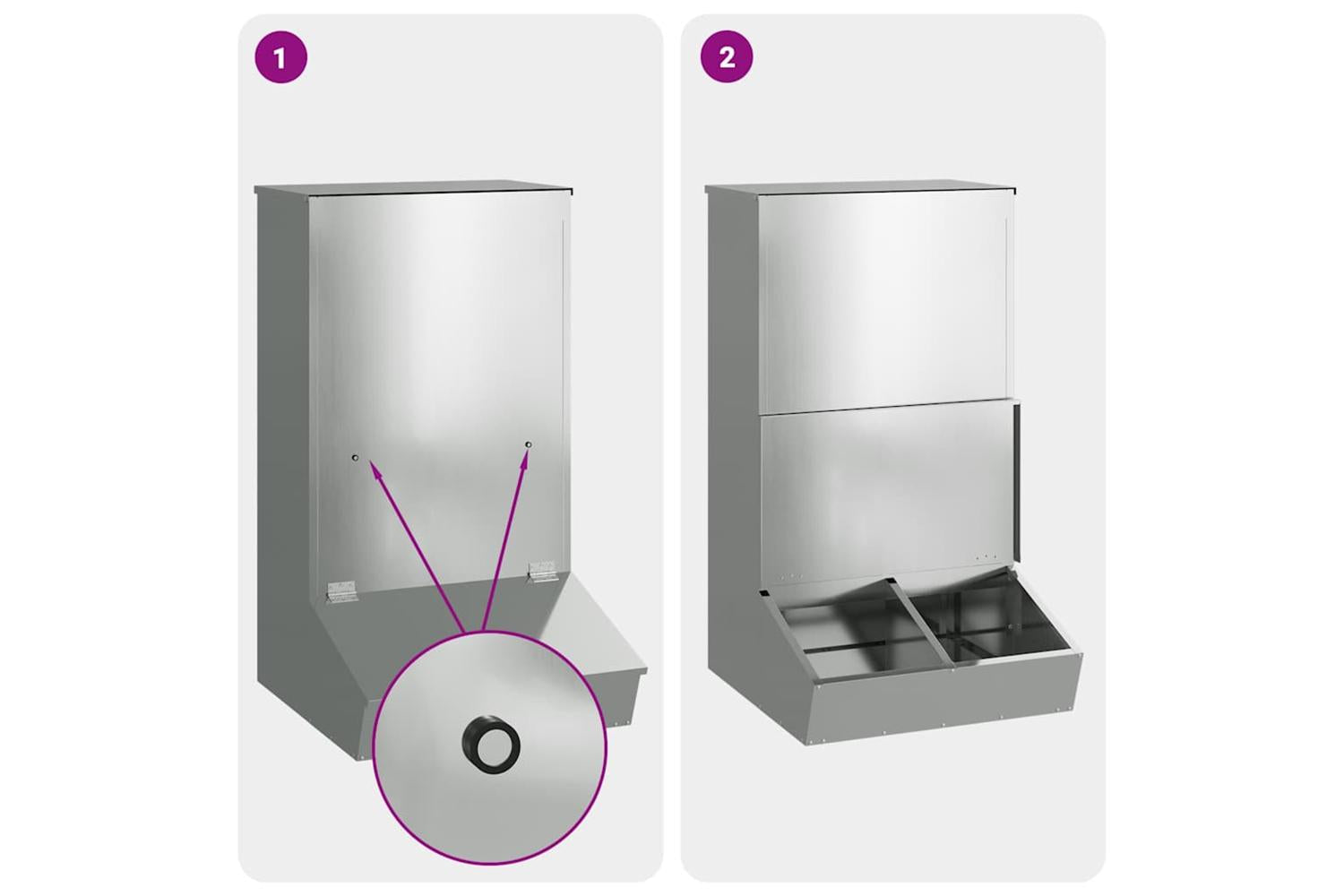 1

2