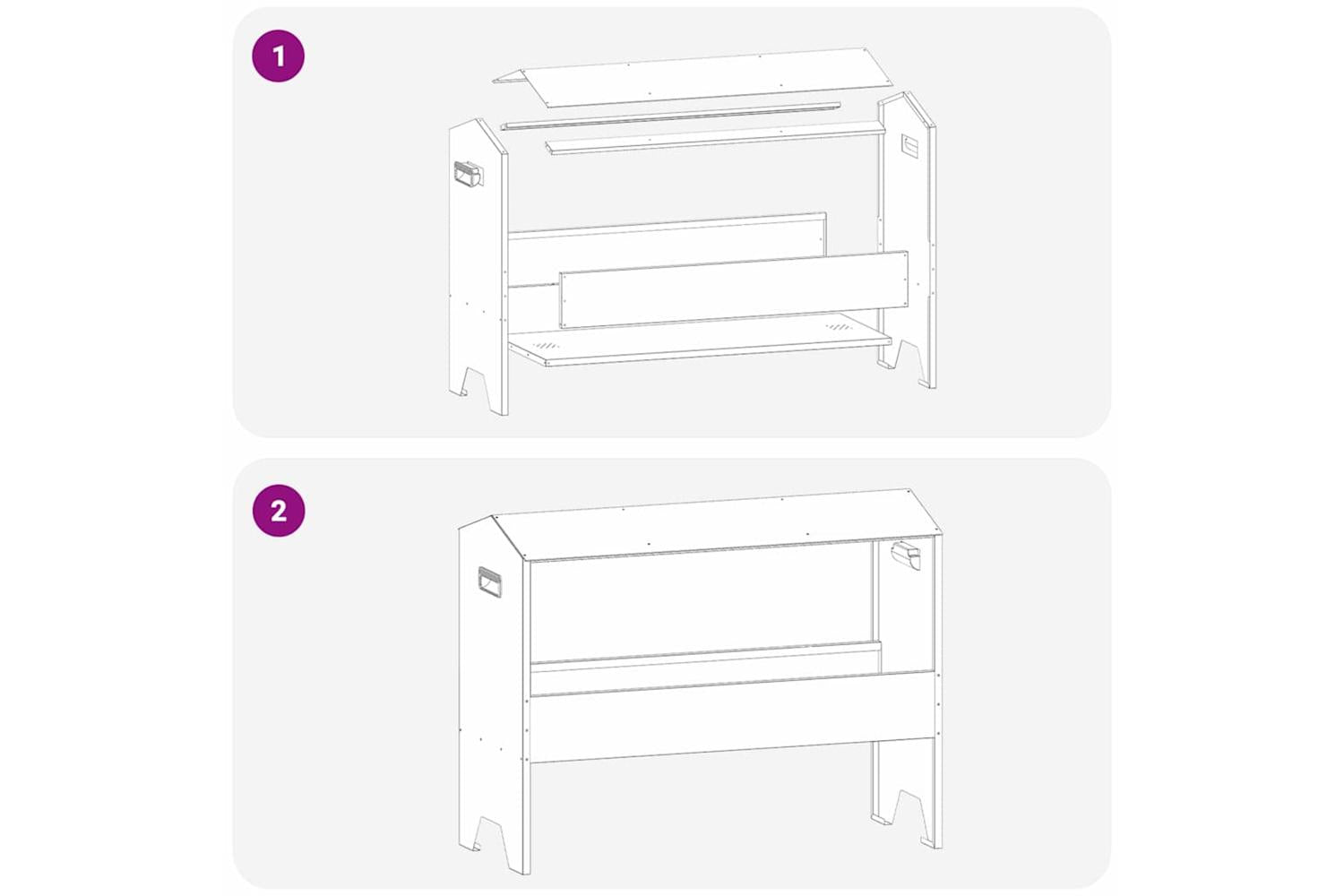 1

2