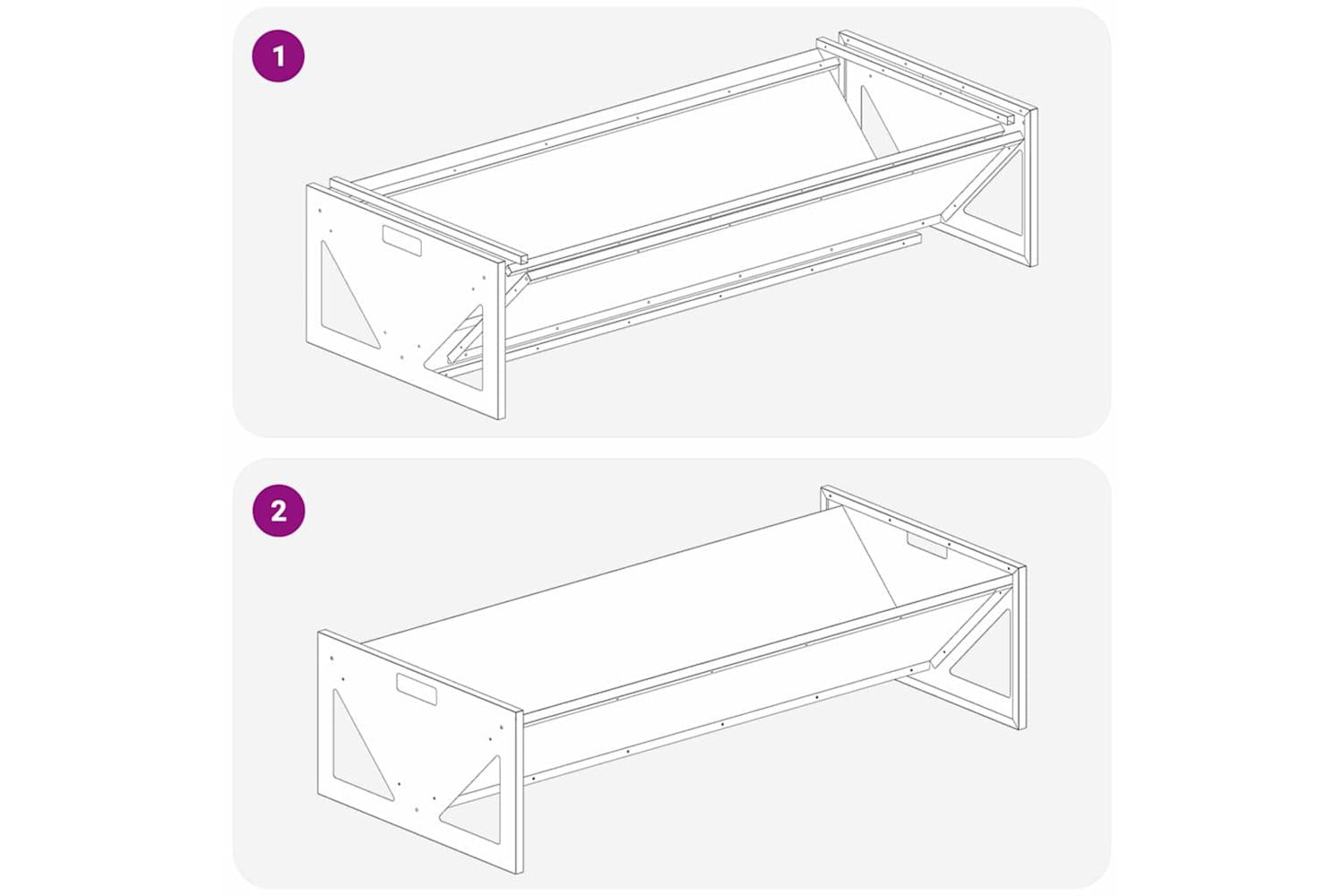 1

2