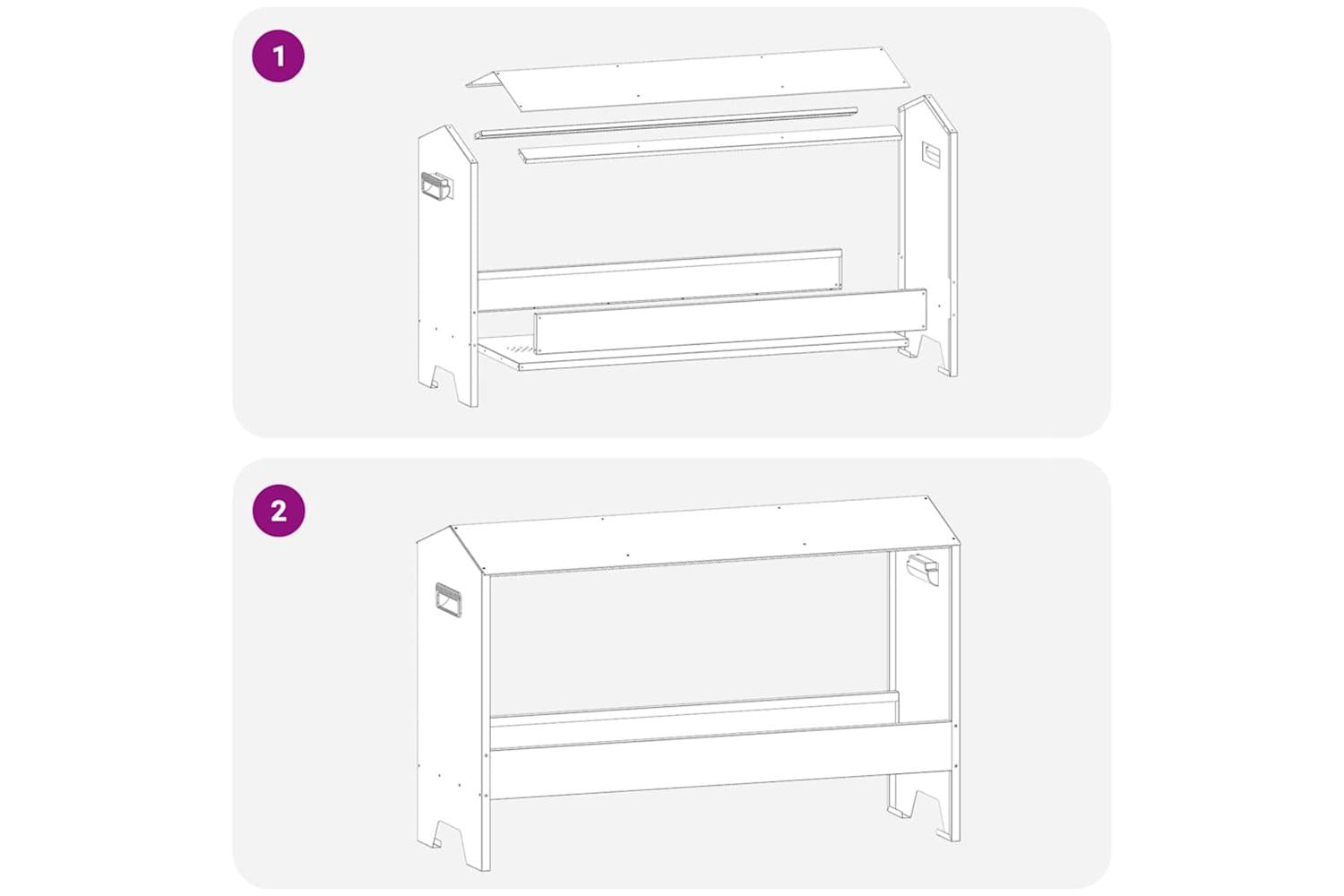 1

2