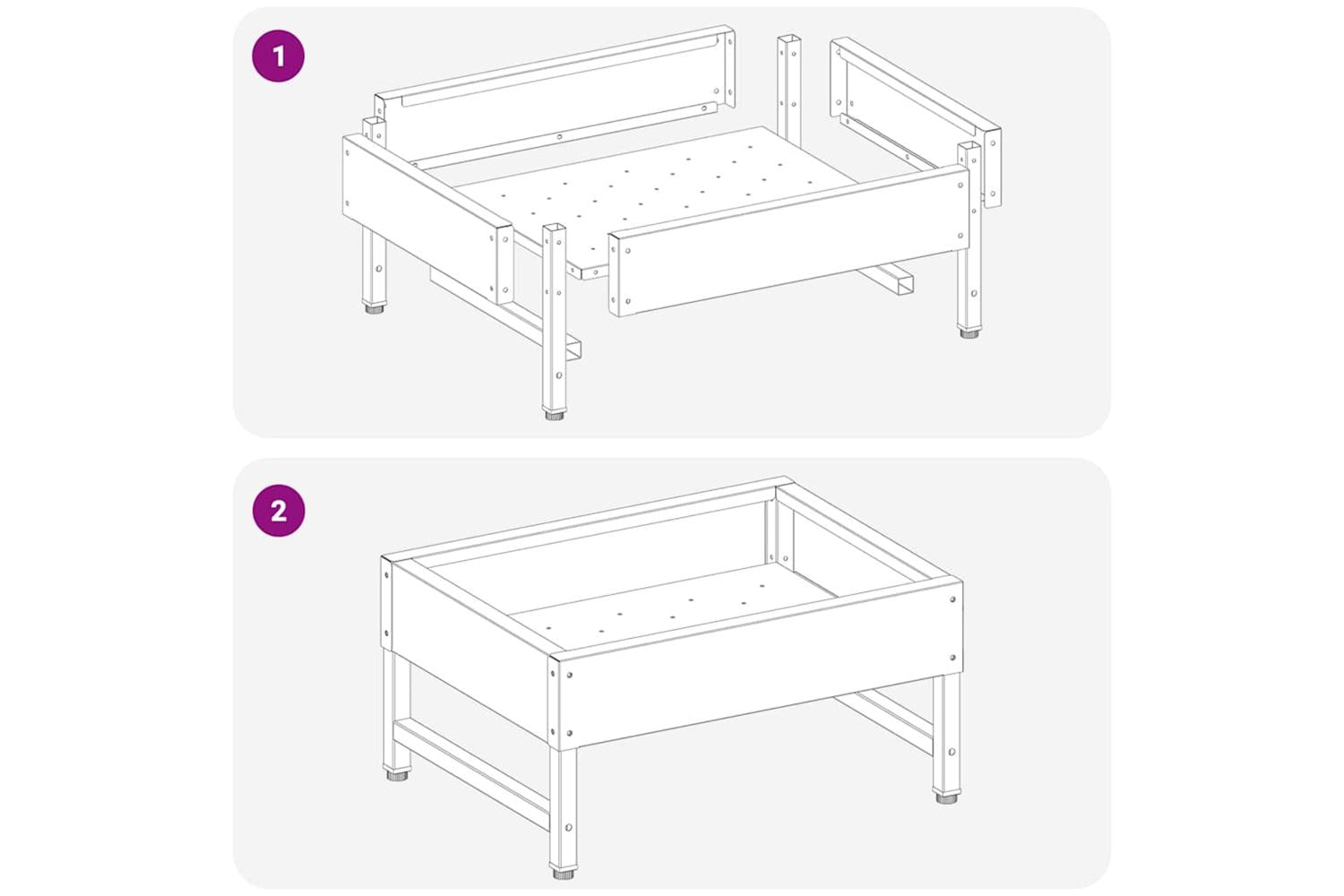 1

2