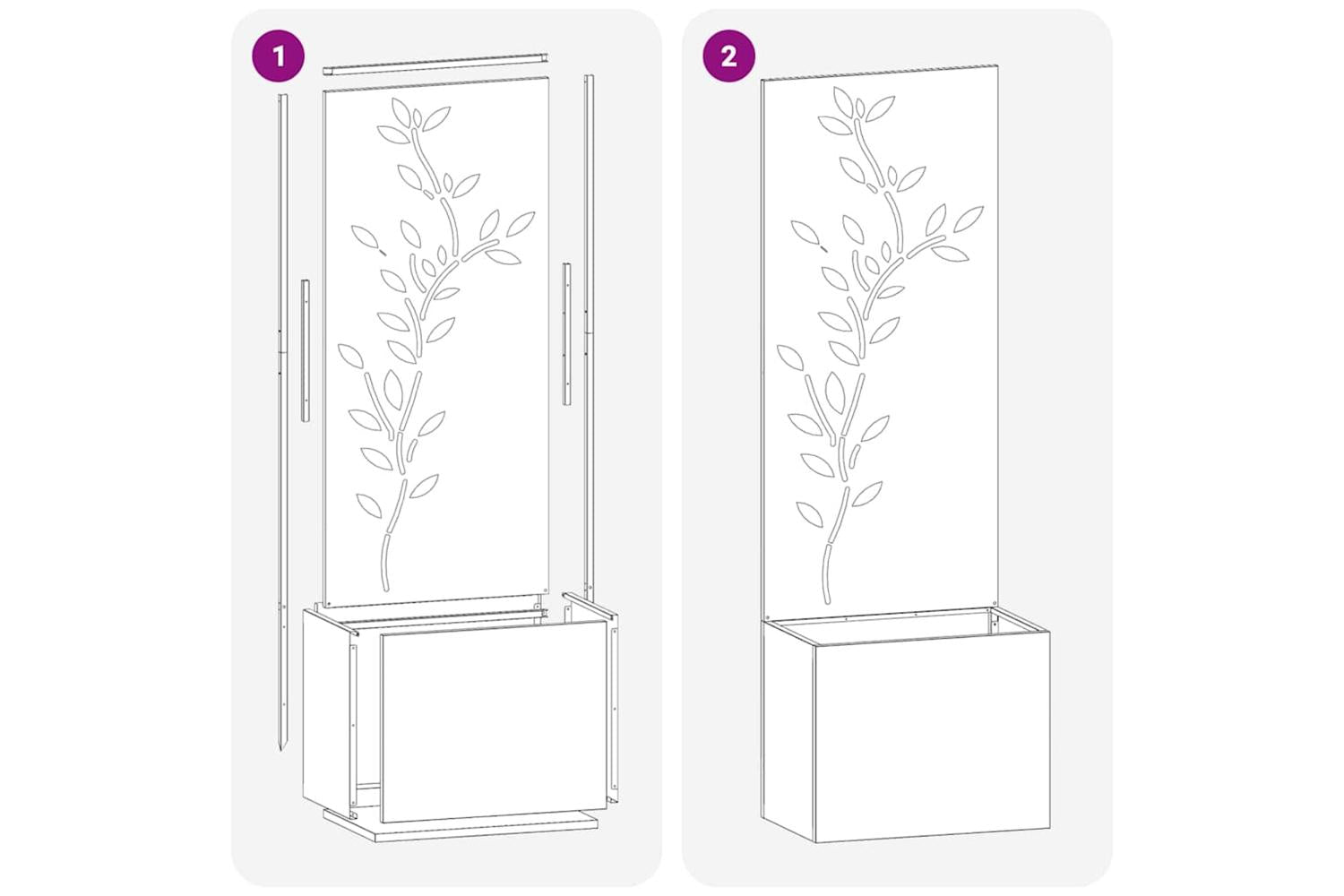 1

2