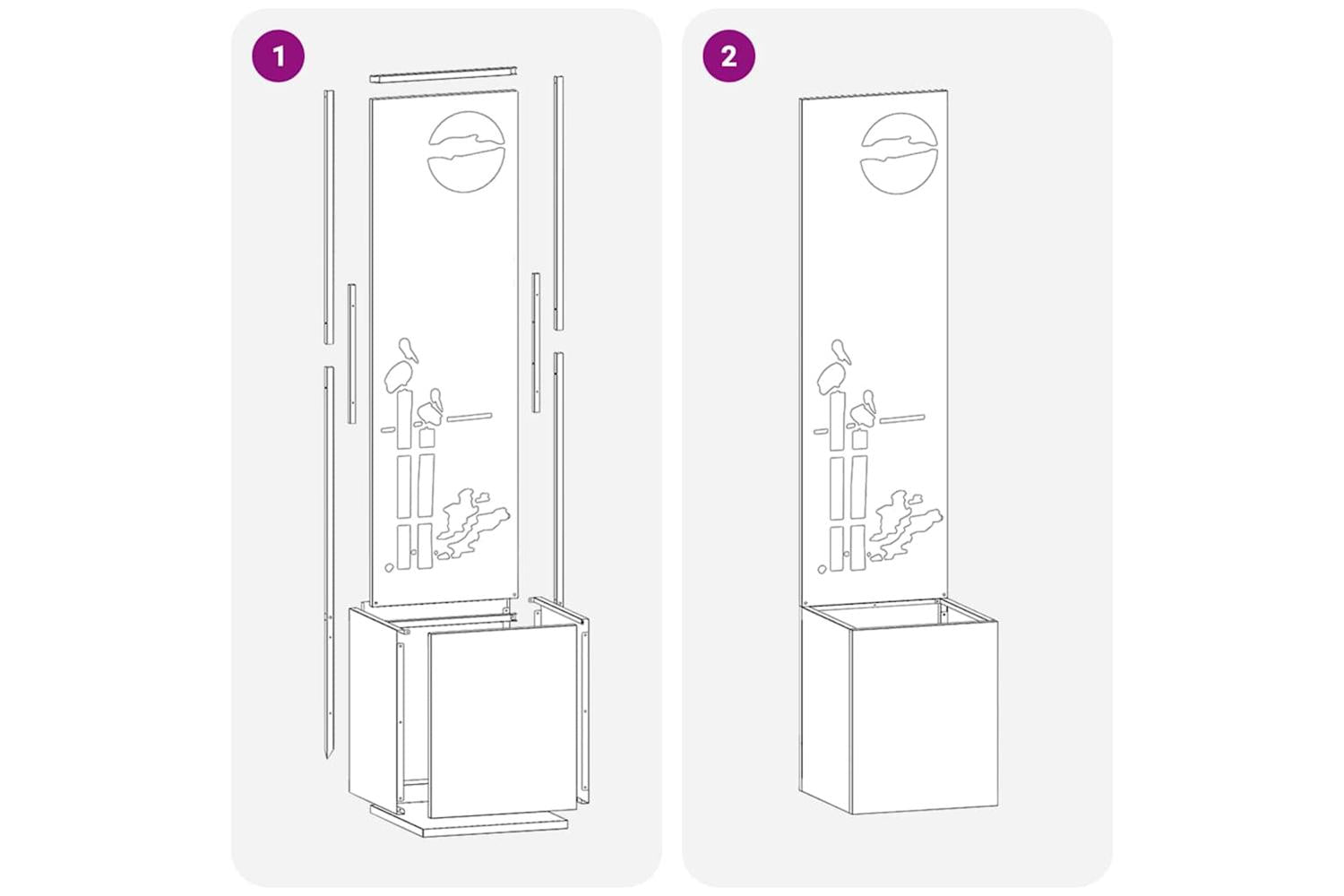 1

2