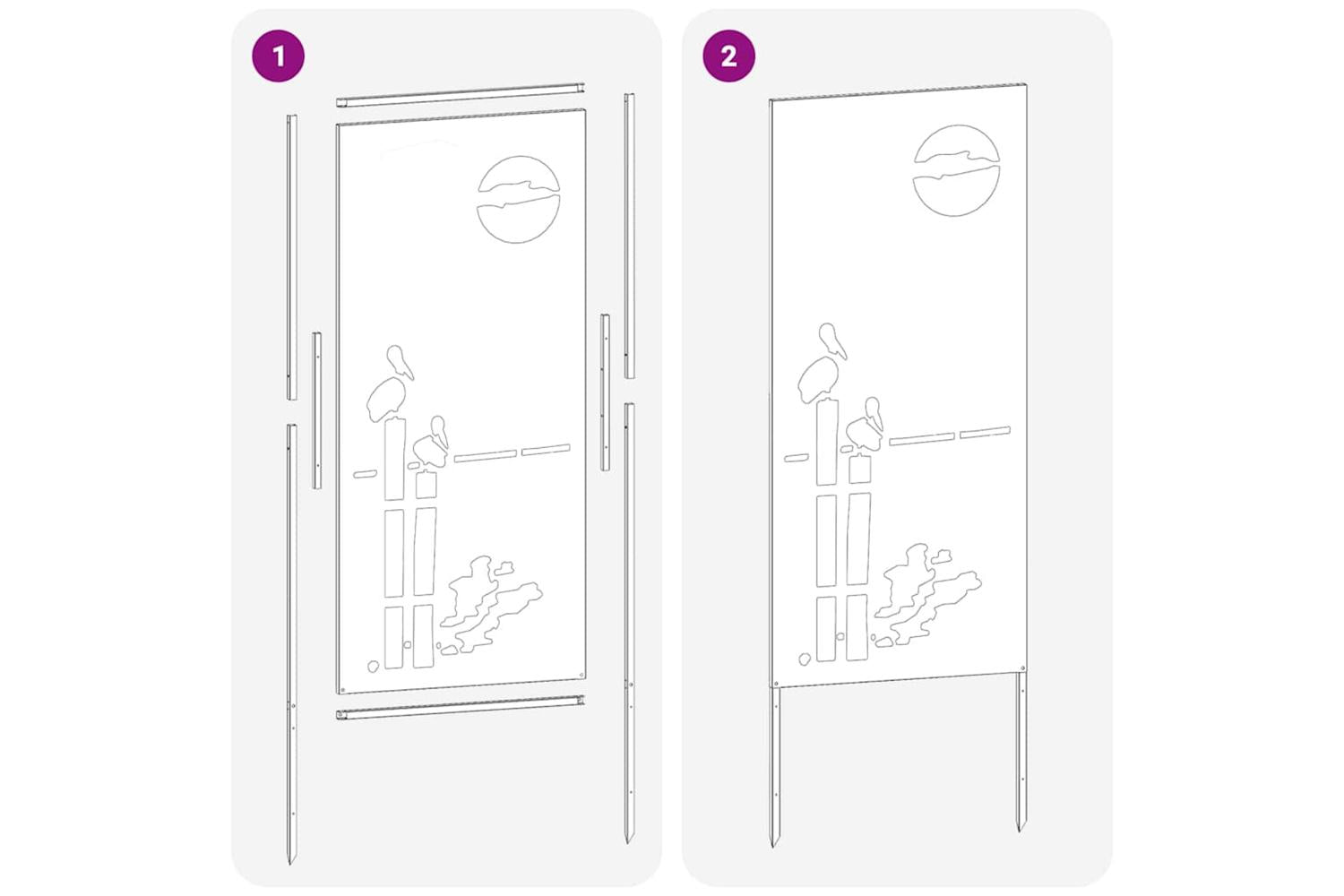 1

2