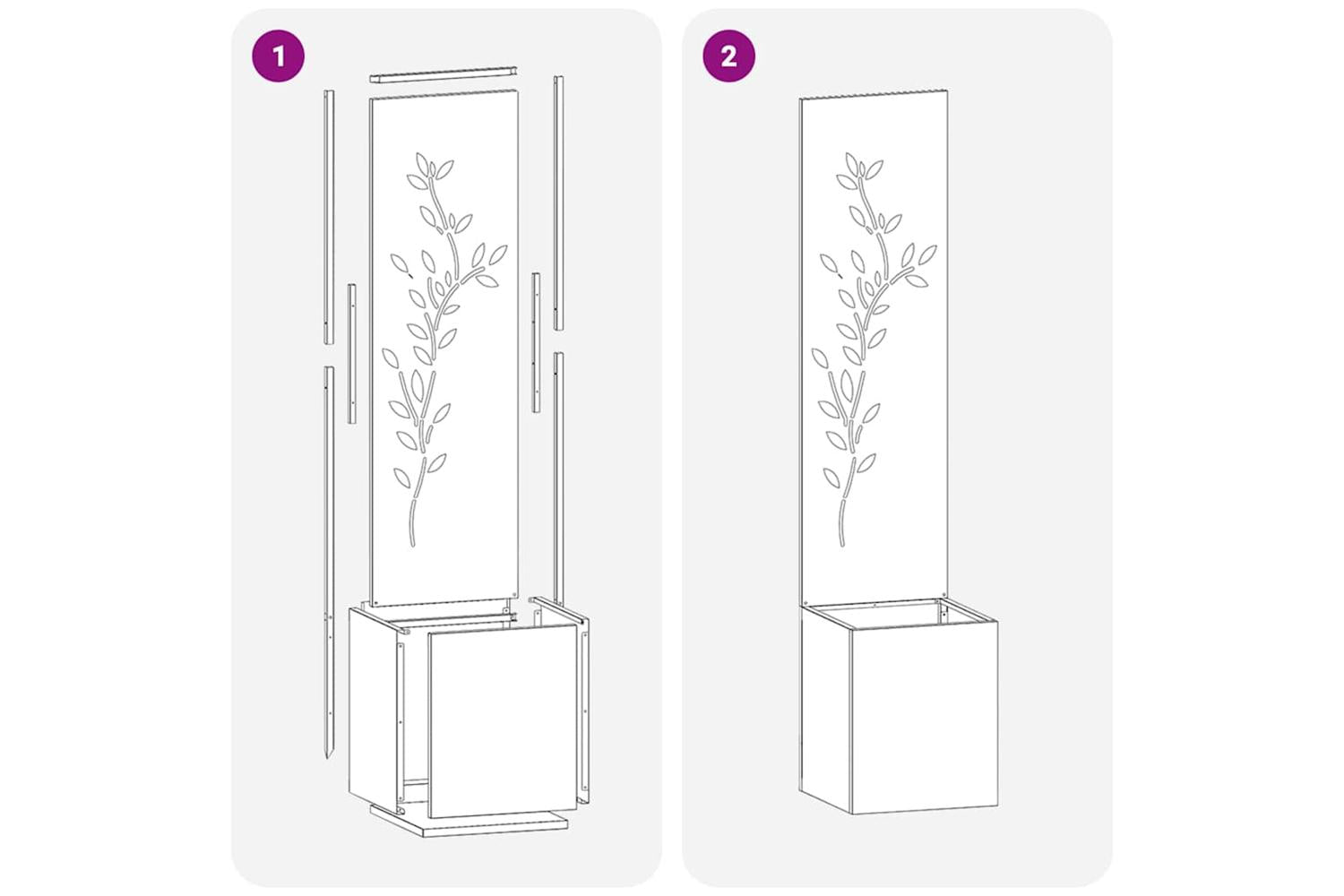 1

2