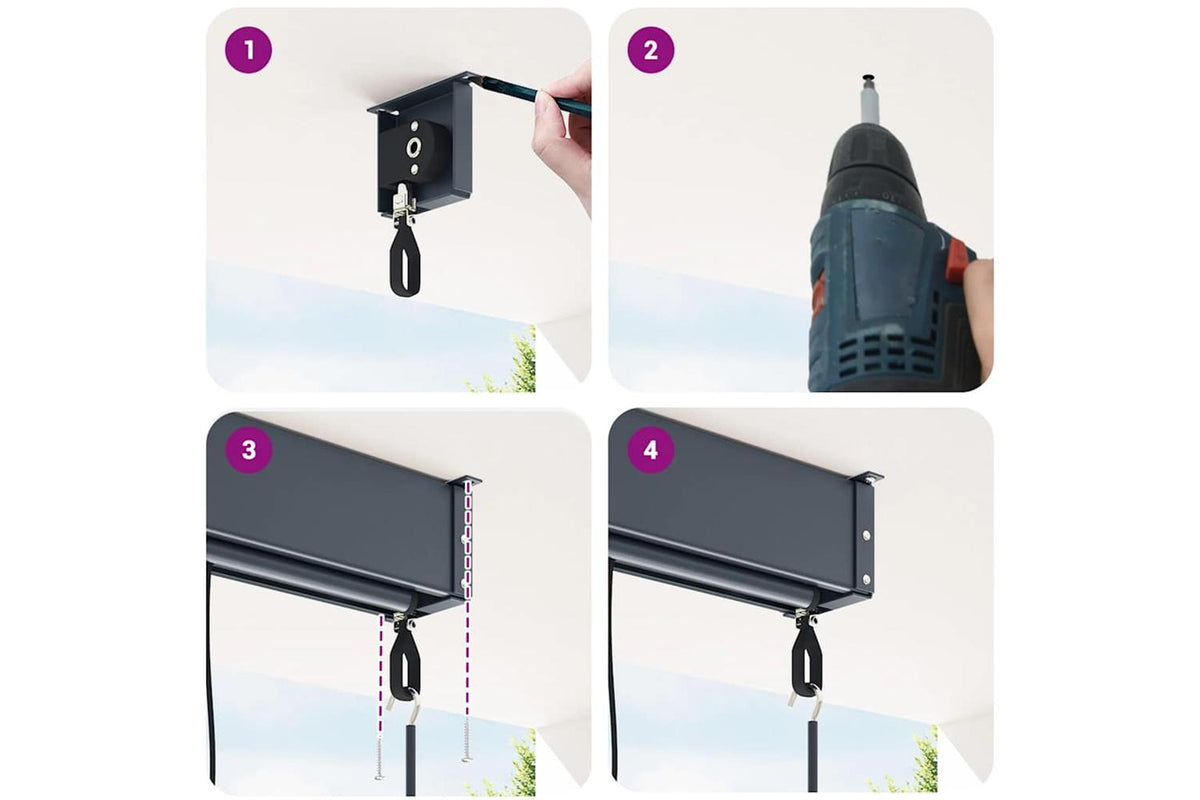 1

2

3

4