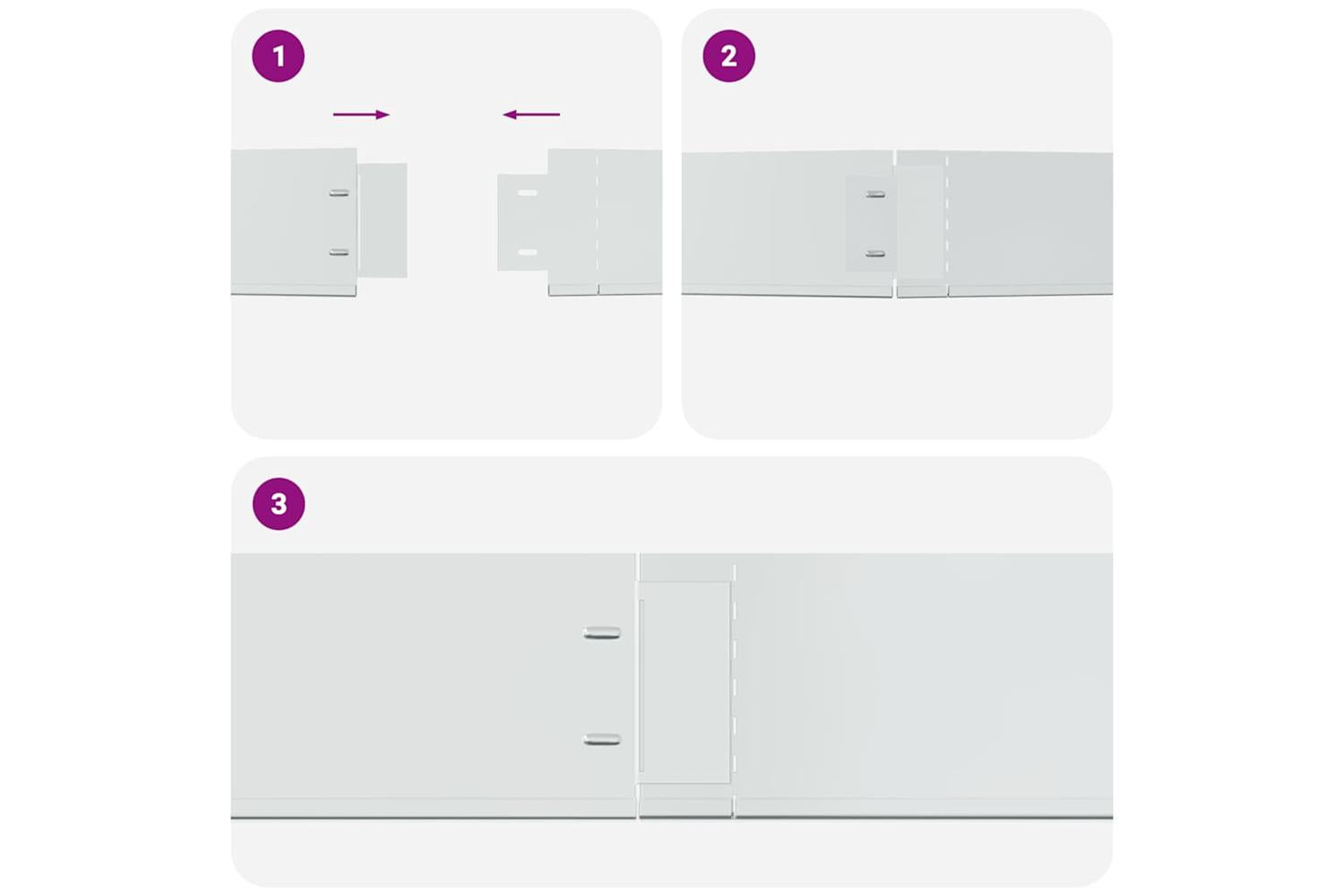 1

2

3