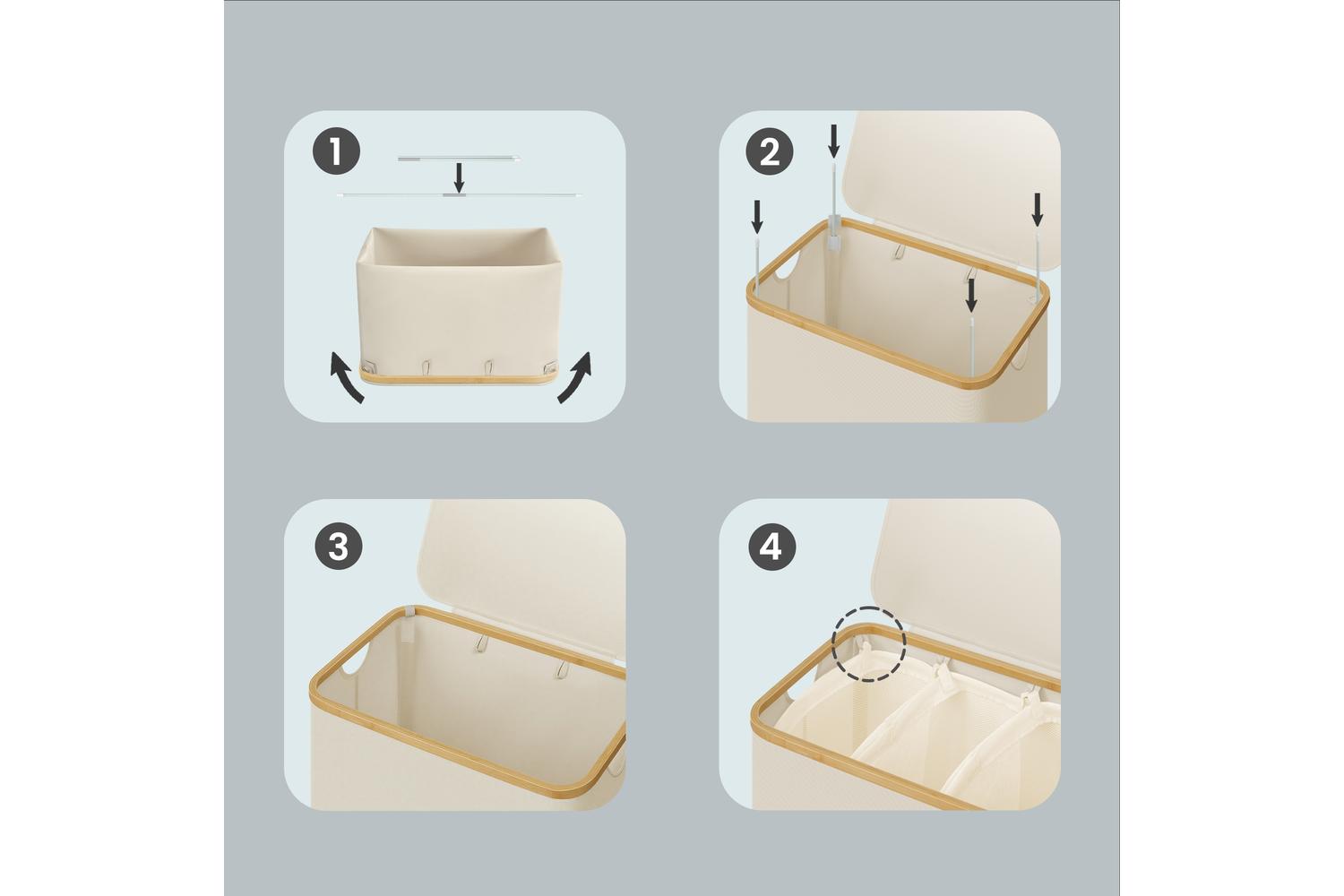 1

2

3

4