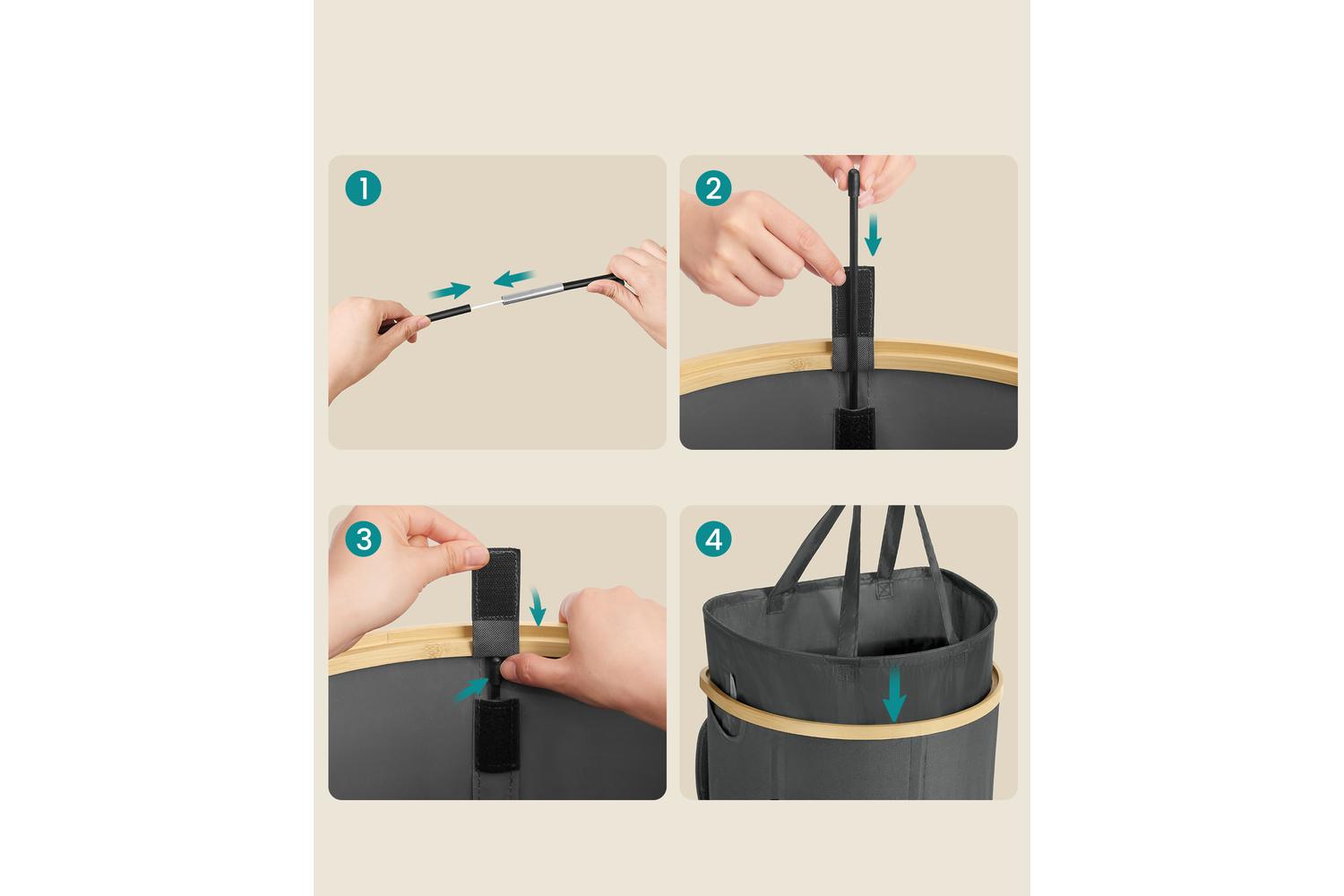 1

2

3

4