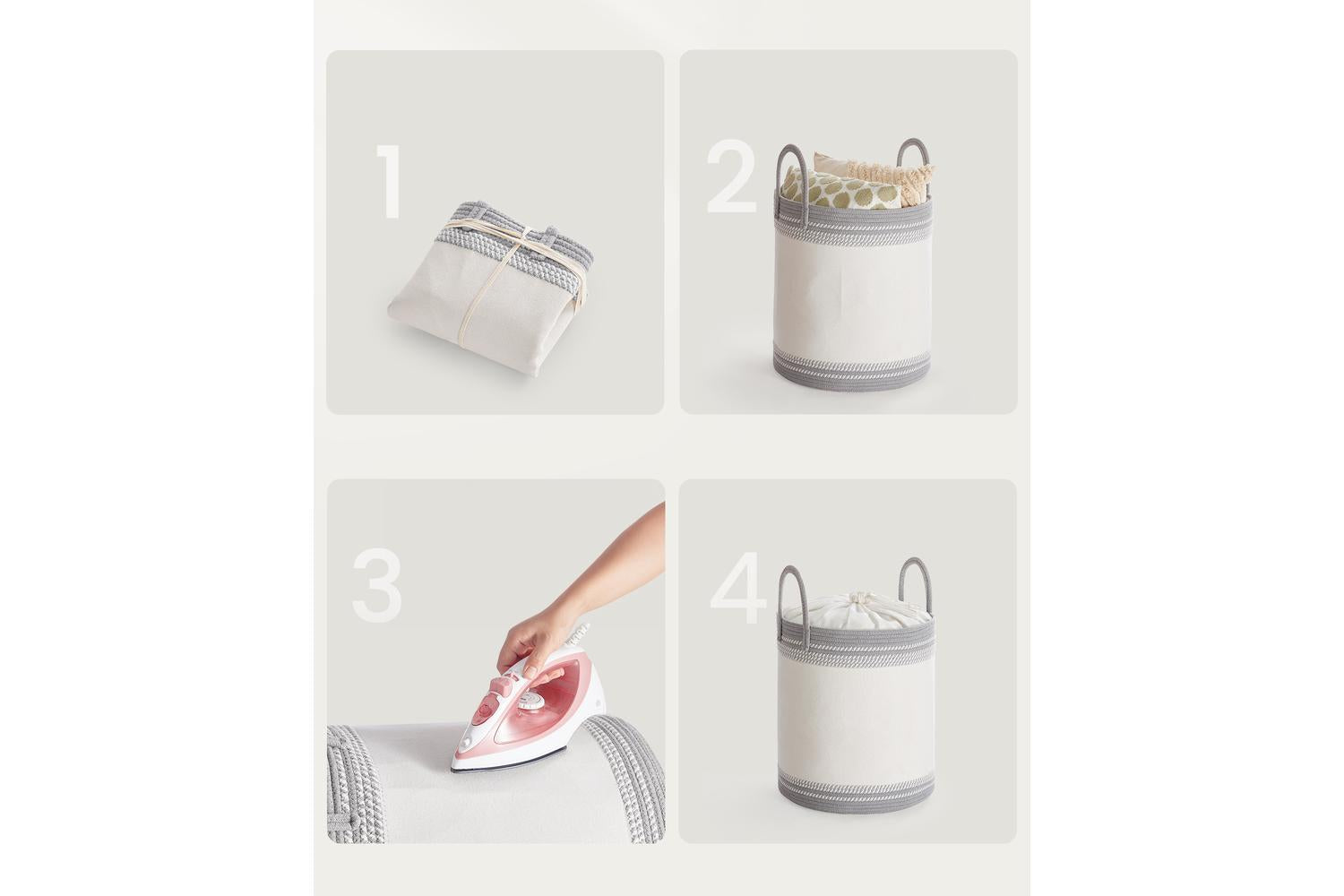 1

2

3

4